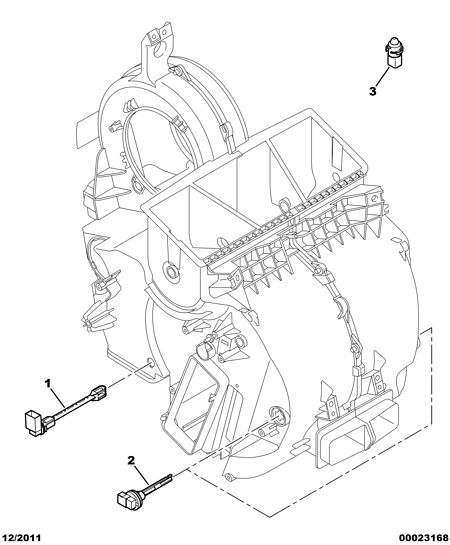 3

1

2

12/2011

00023168