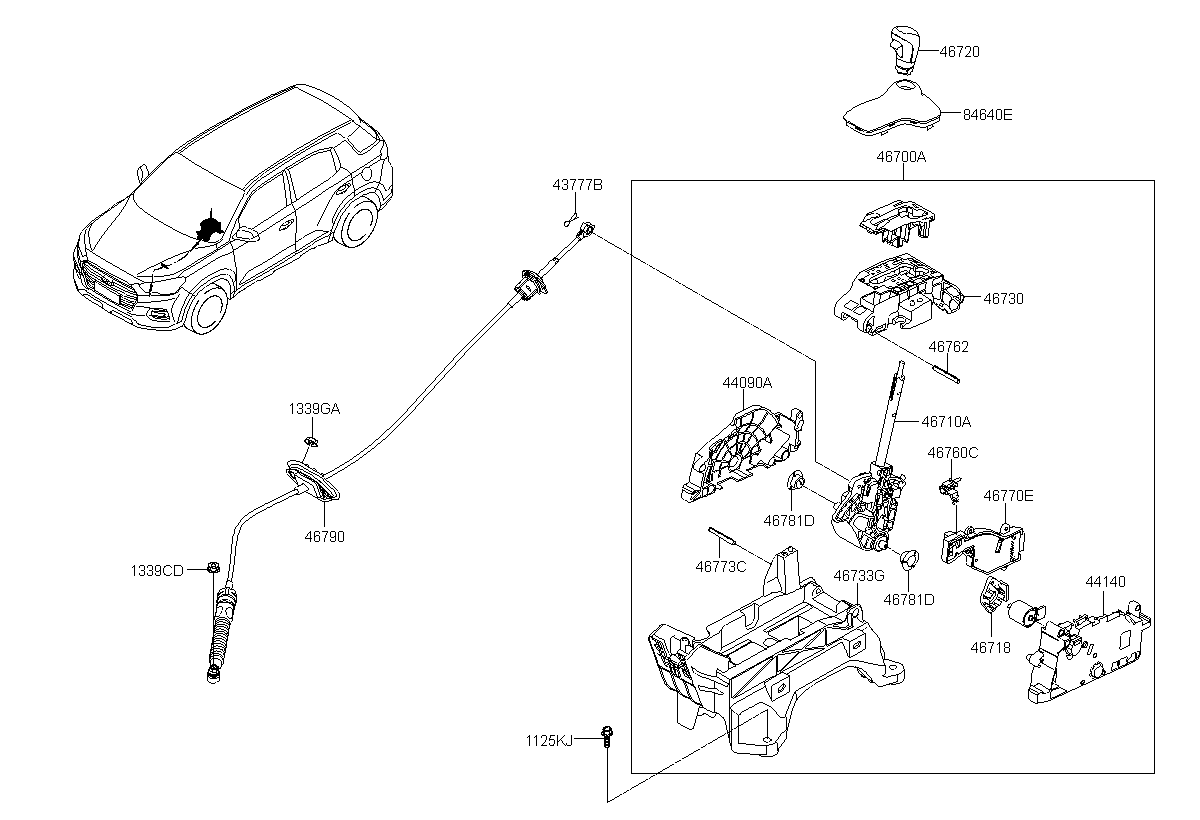 46720
84640E
46700A
43777B
46730
46762
44090A
46710A
1339GA
46760C
46770E
46781D
46790
46773C
46733G
46781D
44140
1339CD
46718
1125KJ