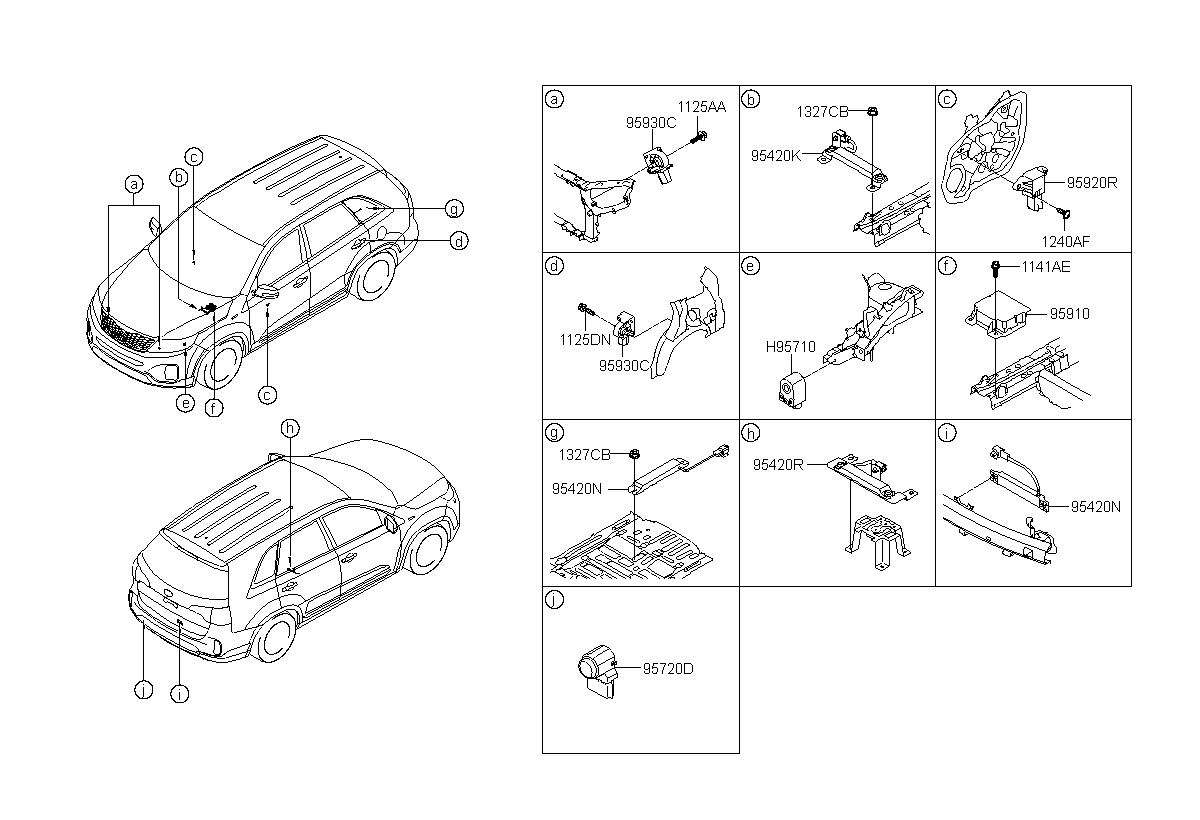 a
b
c
g
d
e
f
c
h
j
i

a
1125AA
95930C

b
1327CB
95420K

c
95920R
1240AF

d
1125DN
95930C

e
H95710

f
1141AE
95910

g
1327CB
95420N

h
95420R

i
95420N

j
95720D