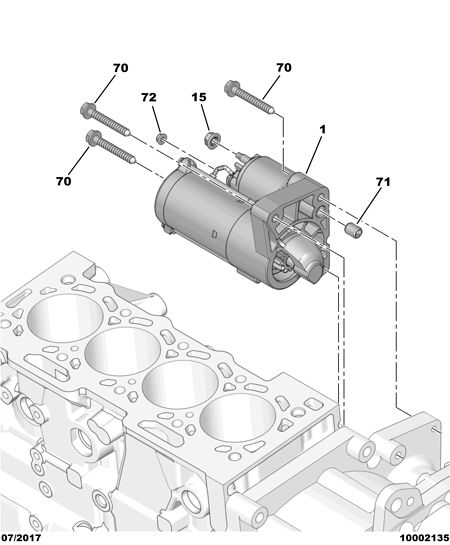 70
70
72
15
1
70
71
07/2017
10002135