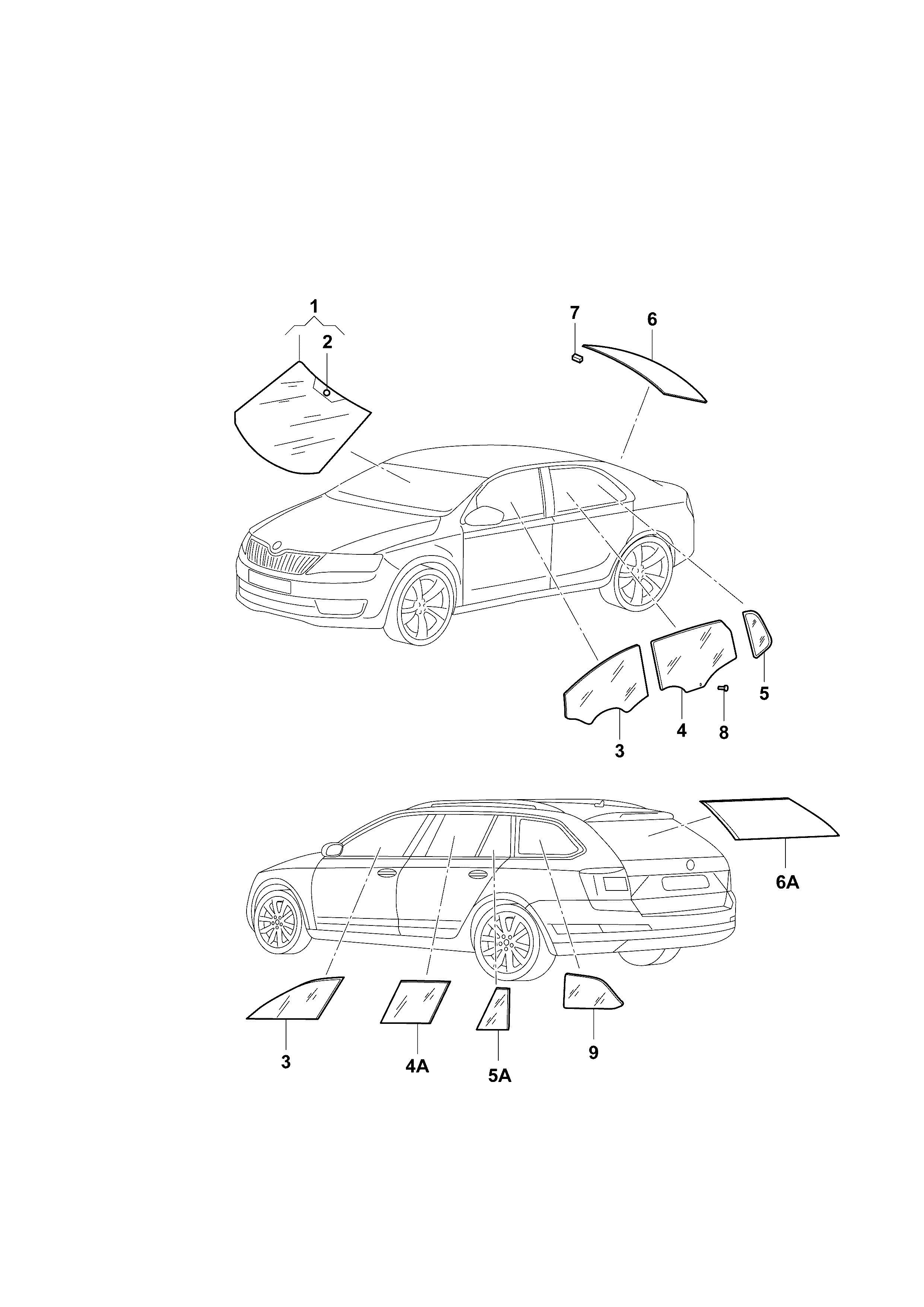 1
2
7
6
5
4
8
3
6A
3
4A
5A
9