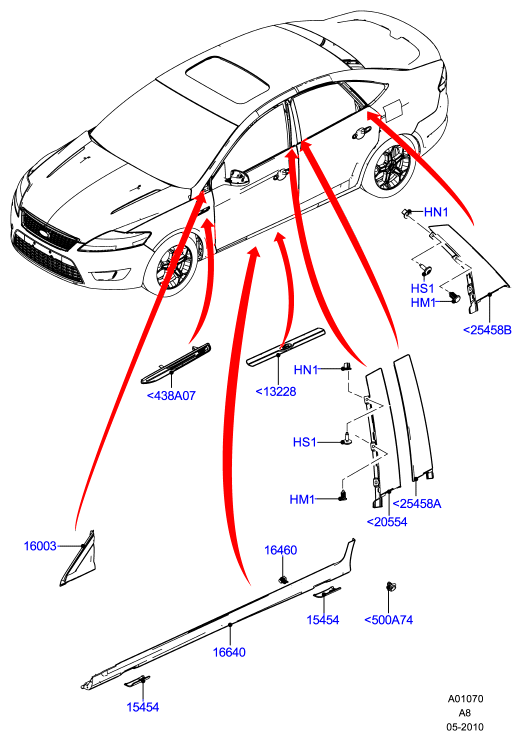 HN1
HS1
HM1
<25458B
<438A07
<13228
HN1
HS1
HM1
<25458A
<20554
16003
16460
15454
<500A74
16640
15454
A01070
A8
05-2010