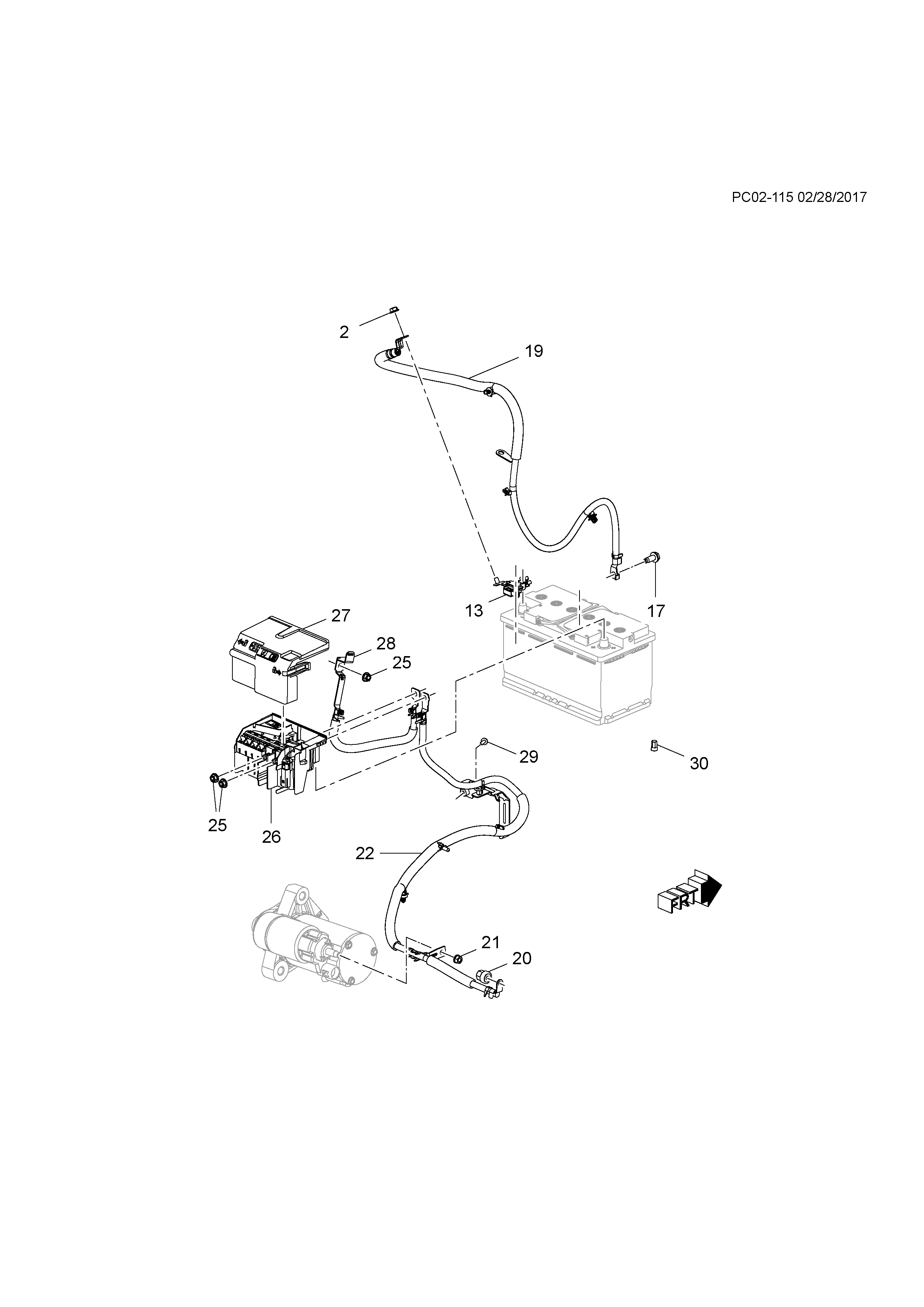 PC02-115 02/28/2017

2

19

13

17

27

28

25

29

30

25

26

22

FRT

21

20