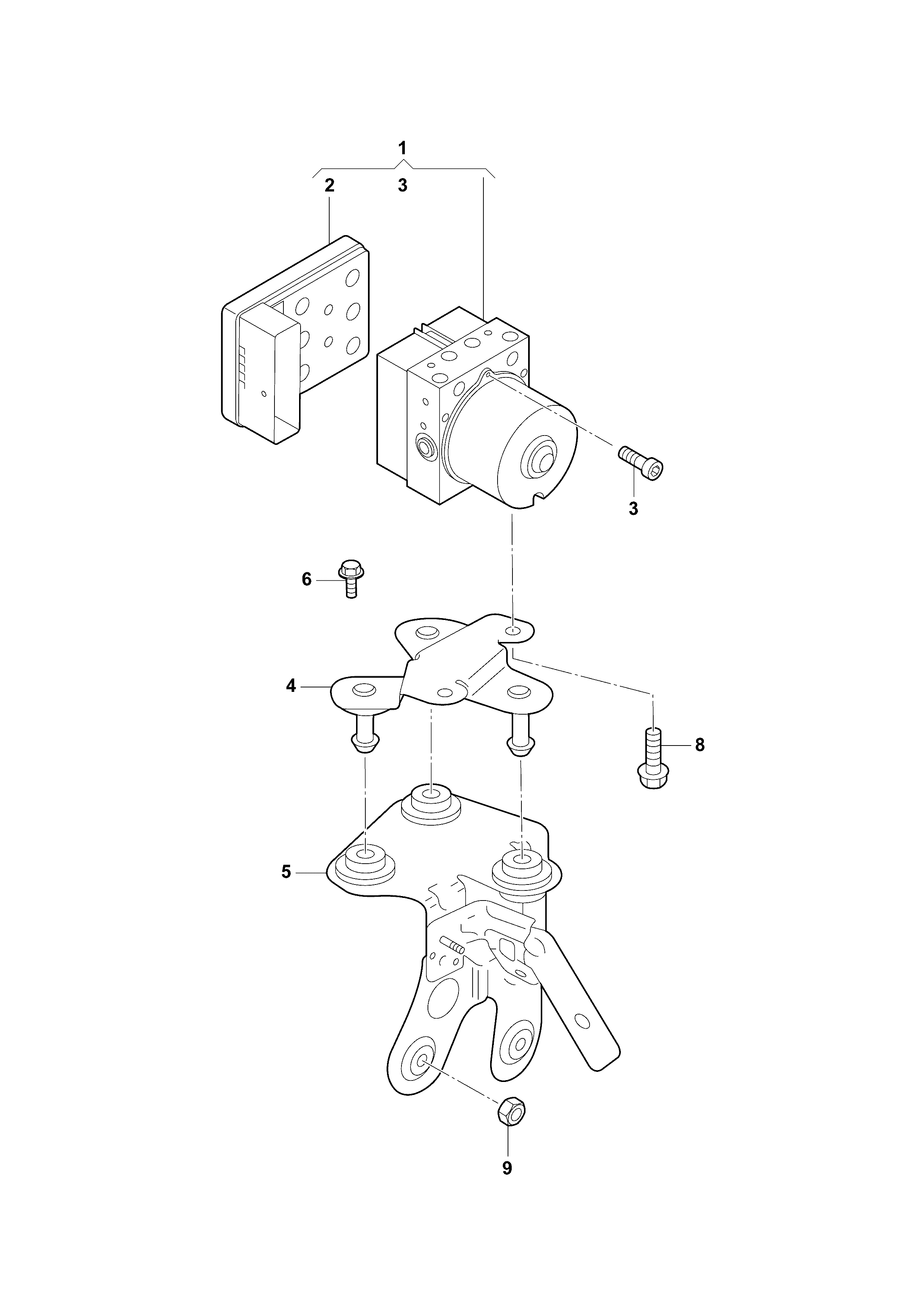 1
2
3
3
6
4
8
5
9