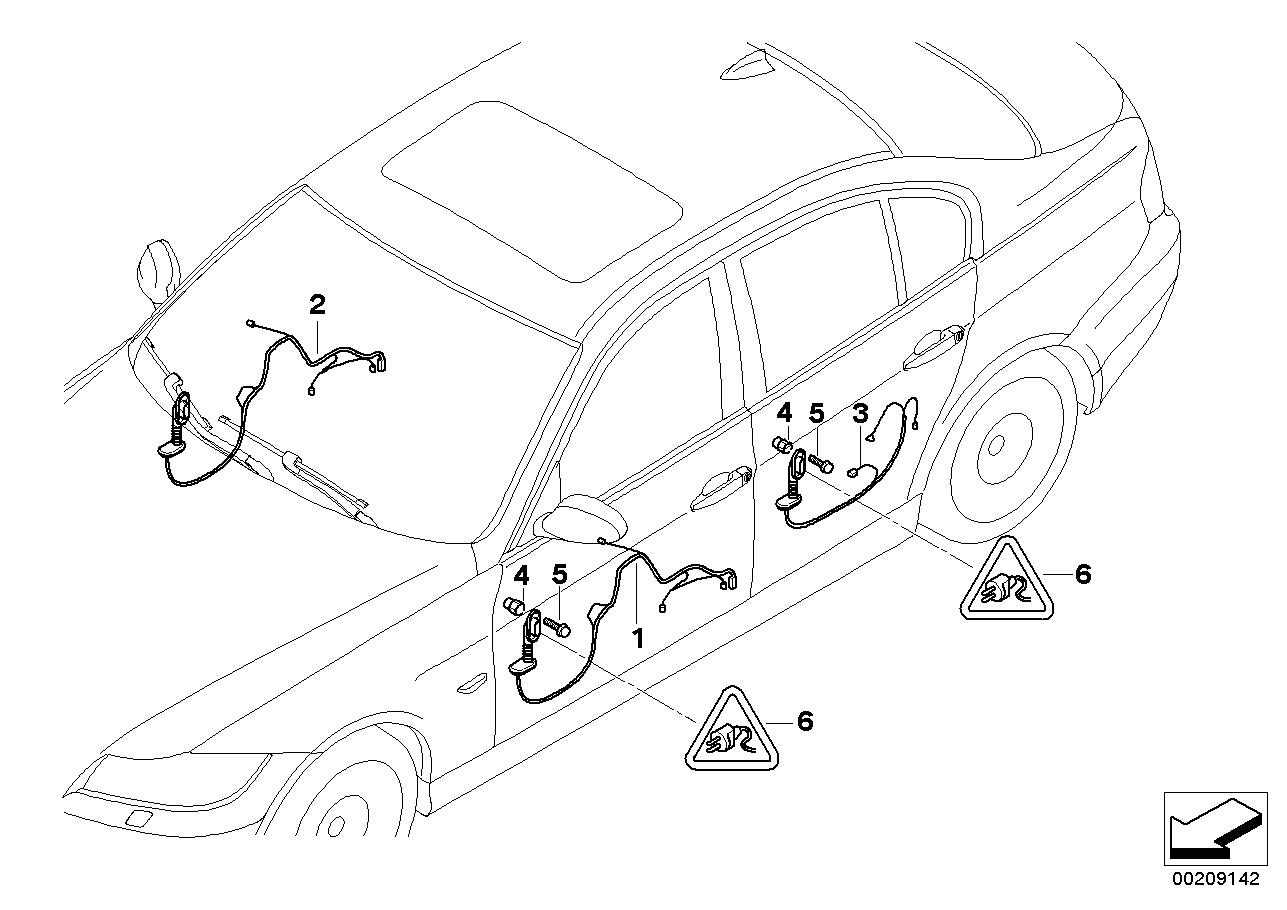 2
4
5
3
6
4
5
1
6
00209142