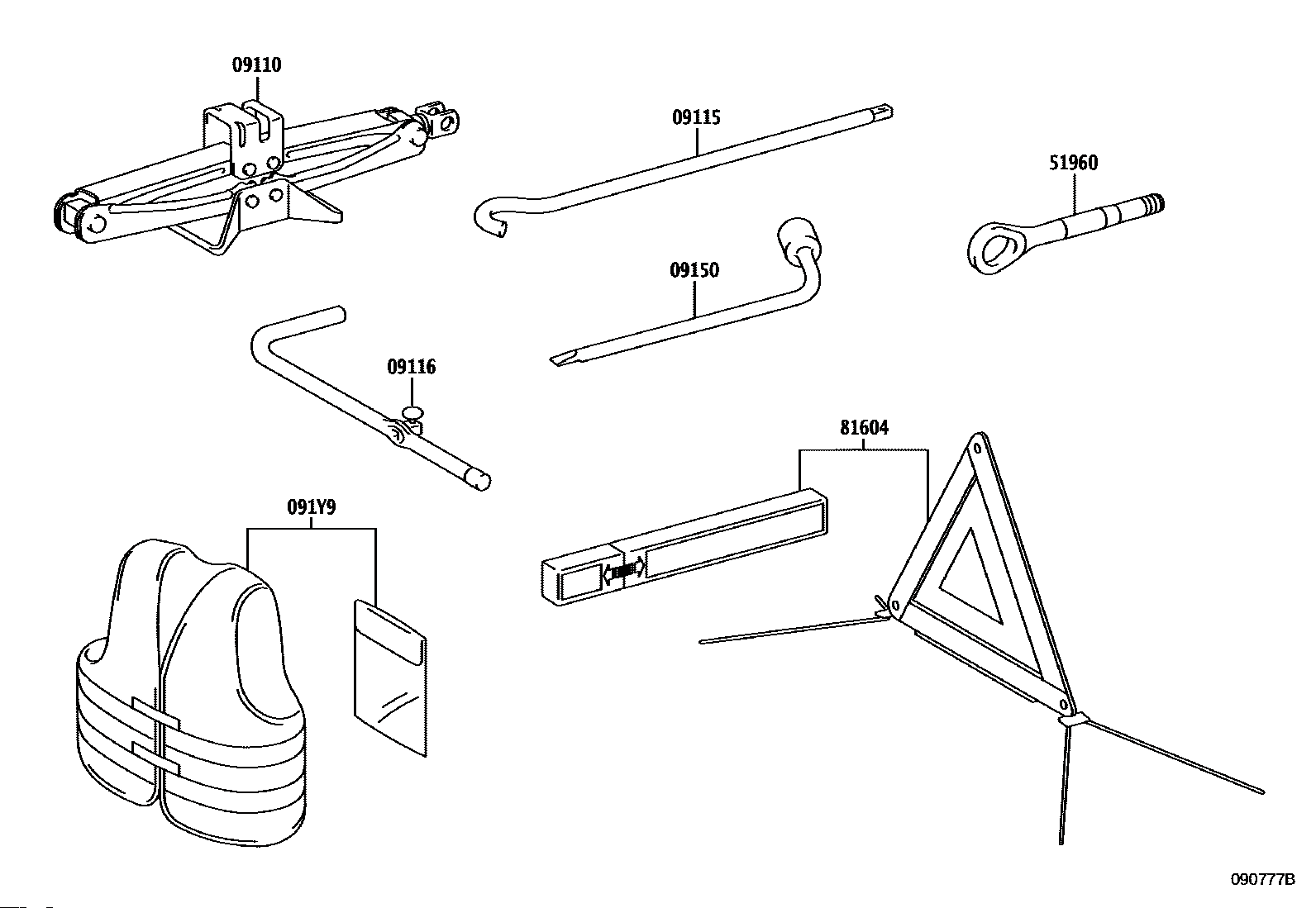 09110

09115

51960

09150

09116

81604

091Y9

090777B