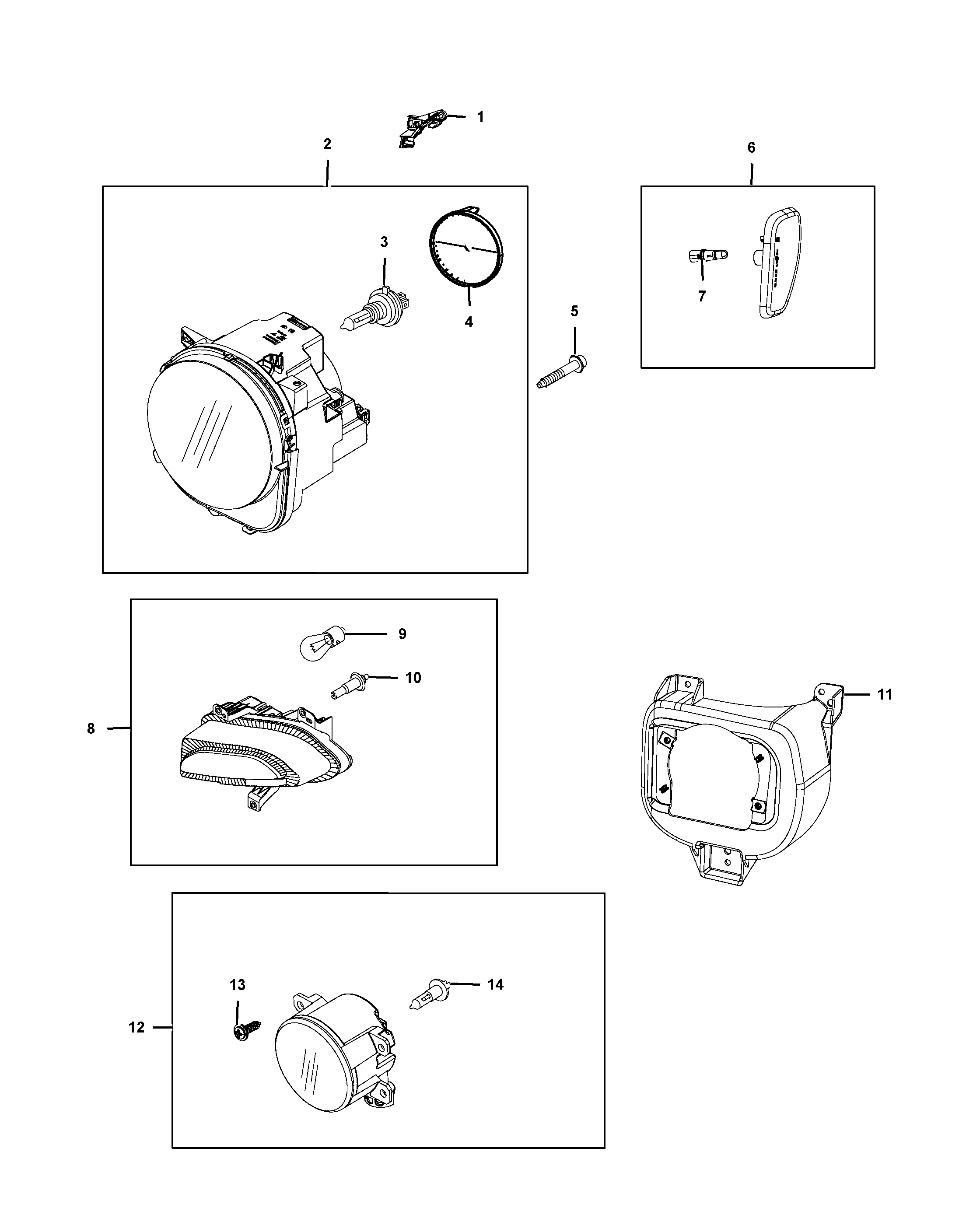 1

2

6

3

4

5

7

9

10

8

11

13

14

12