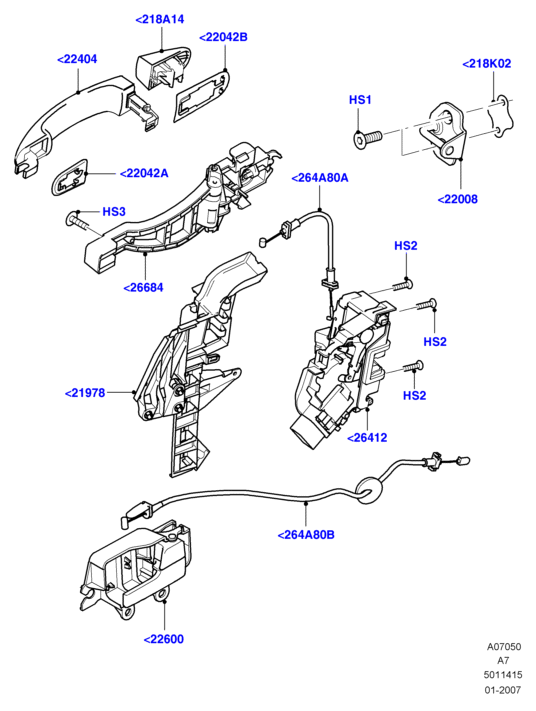 <218A14
<22042B
<22404
<218K02
HS1
<22042A
<264A80A
<22008
HS3
HS2
<26684
HS2
<21978
HS2
<26412
<264A80B
<22600
A07050
A7
5011415
01-2007