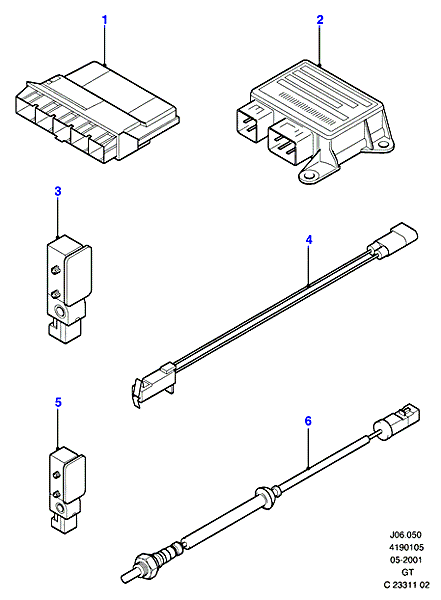 1
2
3
4
5
6

J06.050
4190105
05-2001
GT
C 23311 02