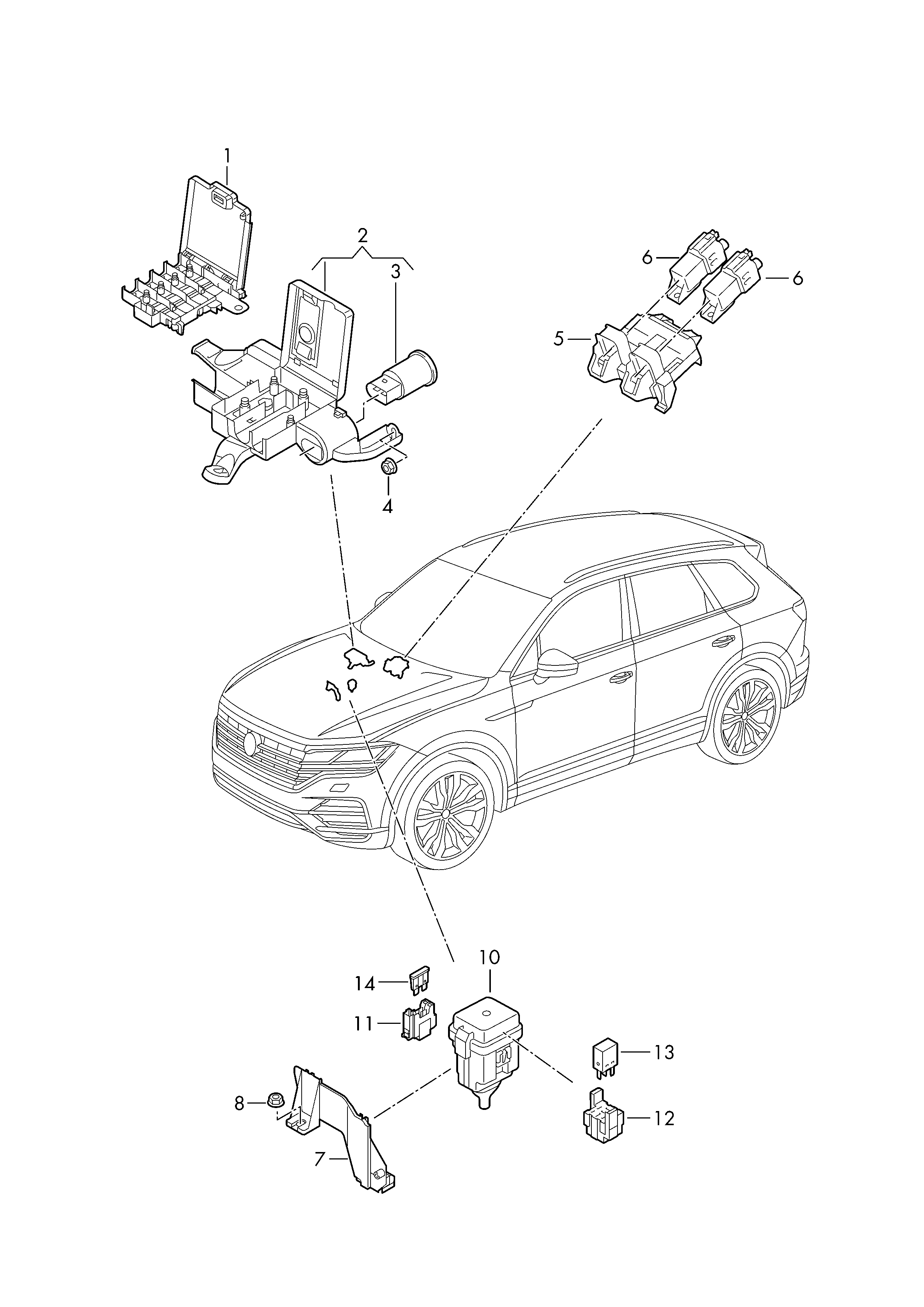 1
2
3
6
6
5
4
10
14
11
13
8
12
7