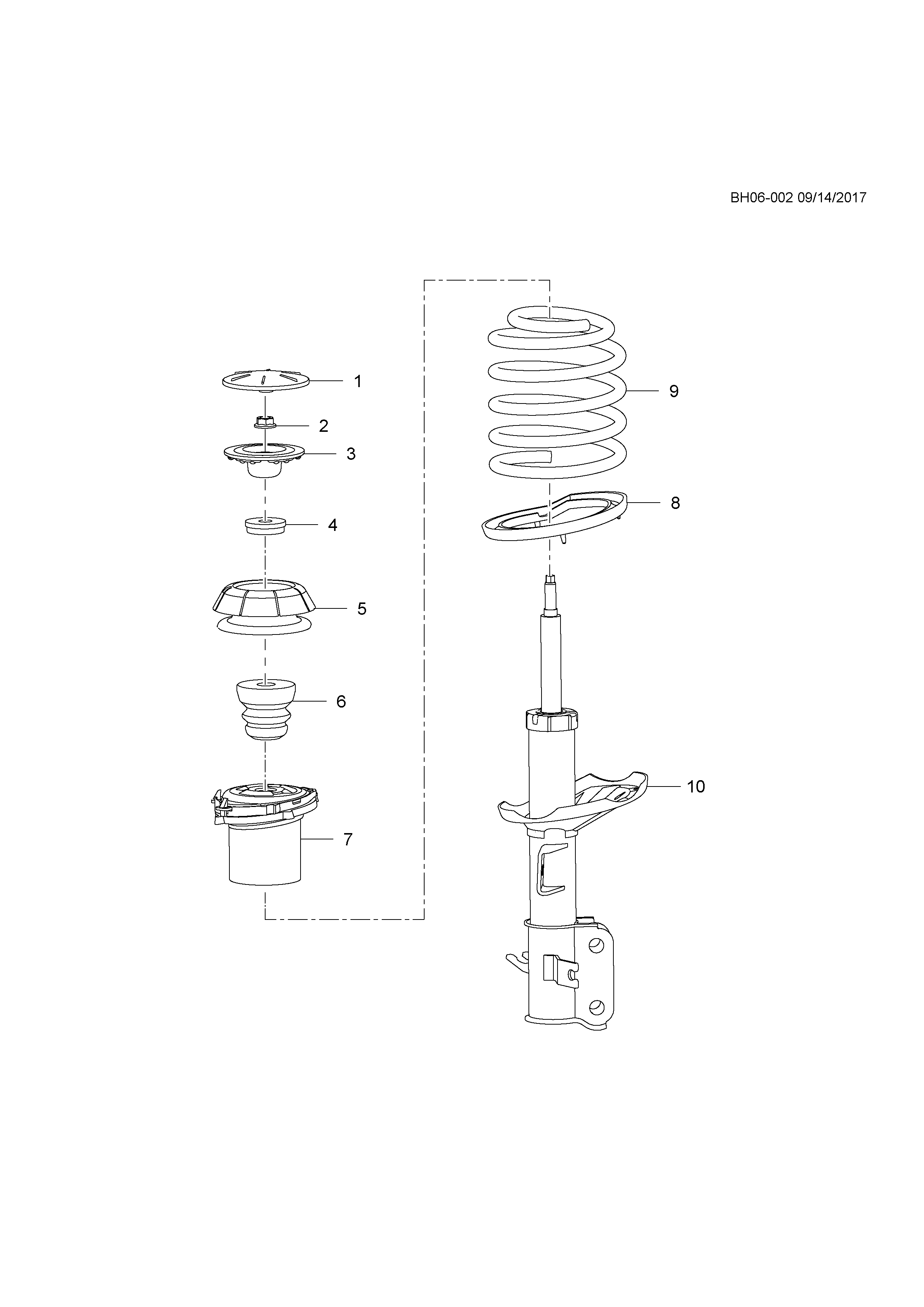 BH06-002 09/14/2017

1
2
3
4
5
6
7
9
8
10