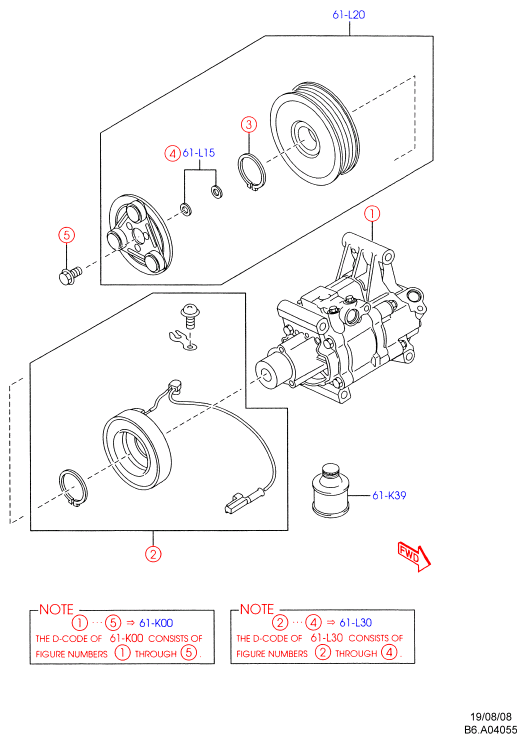 61-L20

3

4 61-L15

1

5

61-K39

2

FWD

NOTE
1 ··· 5 ⇒ 61-K00
THE D-CODE OF 61-K00 CONSISTS OF FIGURE NUMBERS 1 THROUGH 5.

NOTE
2 ··· 4 ⇒ 61-L30
THE D-CODE OF 61-L30 CONSISTS OF FIGURE NUMBERS 2 THROUGH 4.

19/08/08
B6.A04055