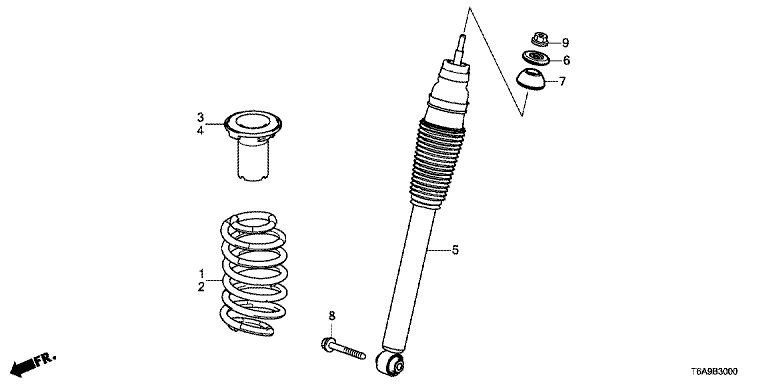 9
6
7
3
4
5
1
2
8
FR.
T6A9B3000