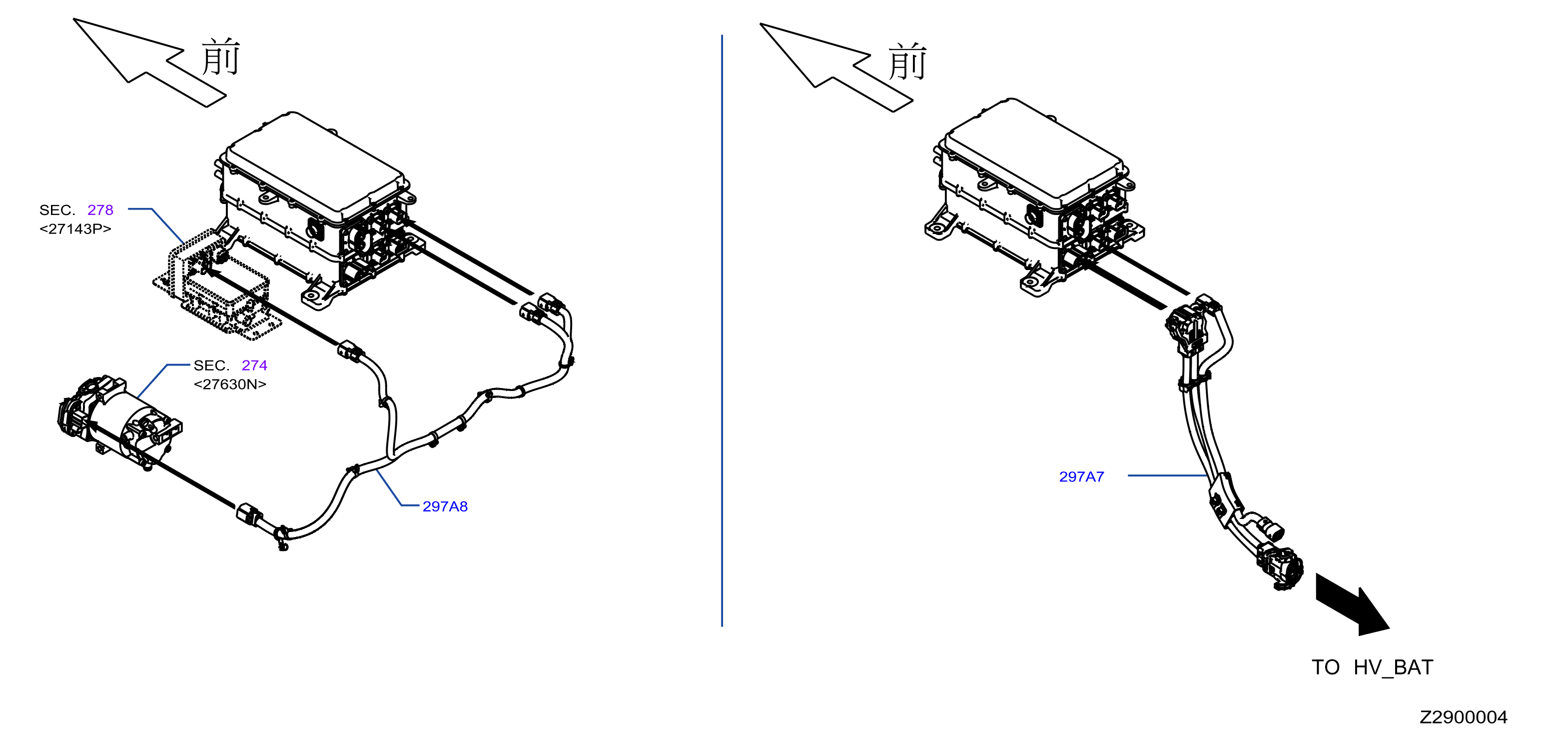 前

SEC. 278
<27143P>

SEC. 274
<27630N>

297A8

前

297A7

TO HV_BAT

Z2900004