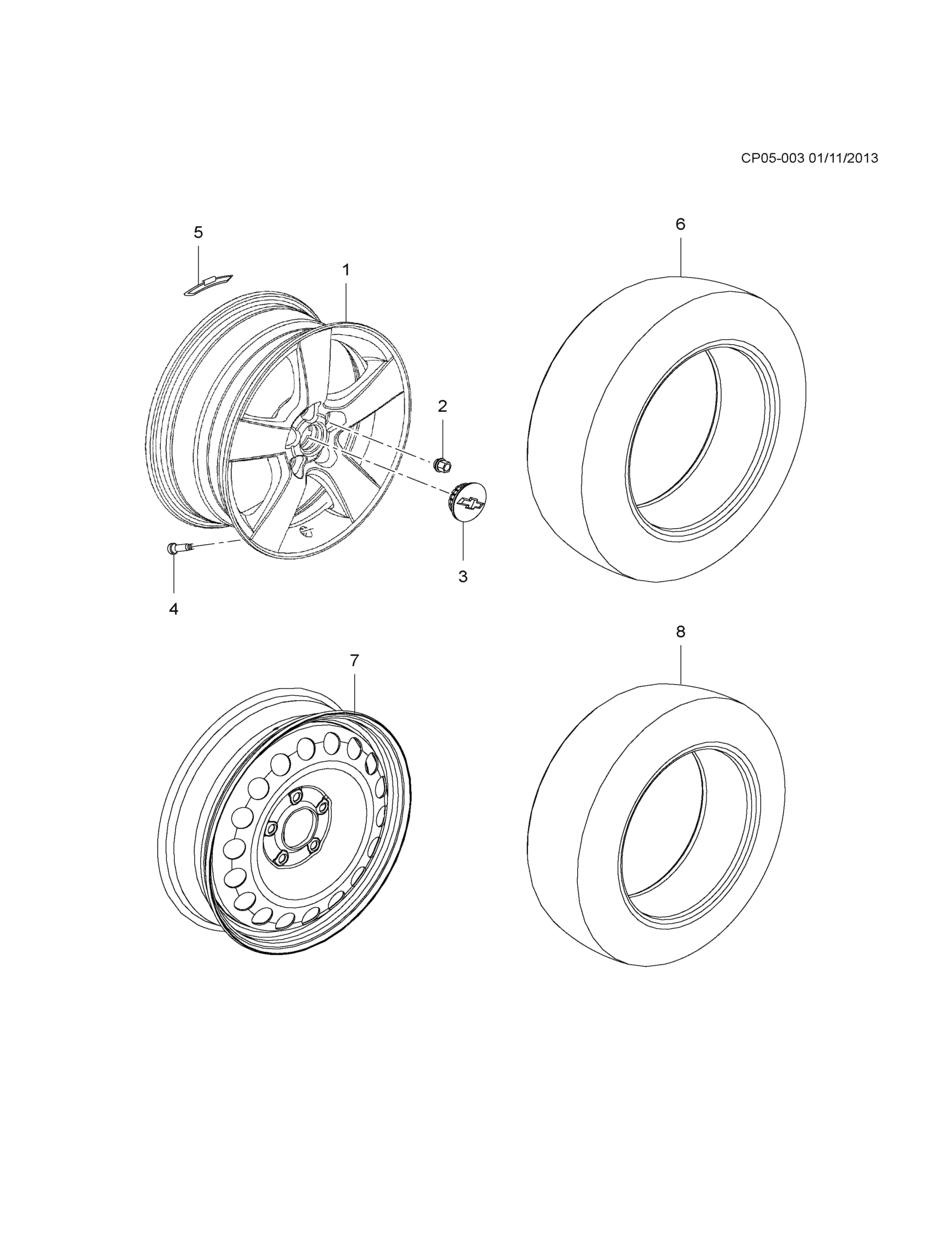 CP05-003 01/11/2013

5

1

6

2

3

4

7

8