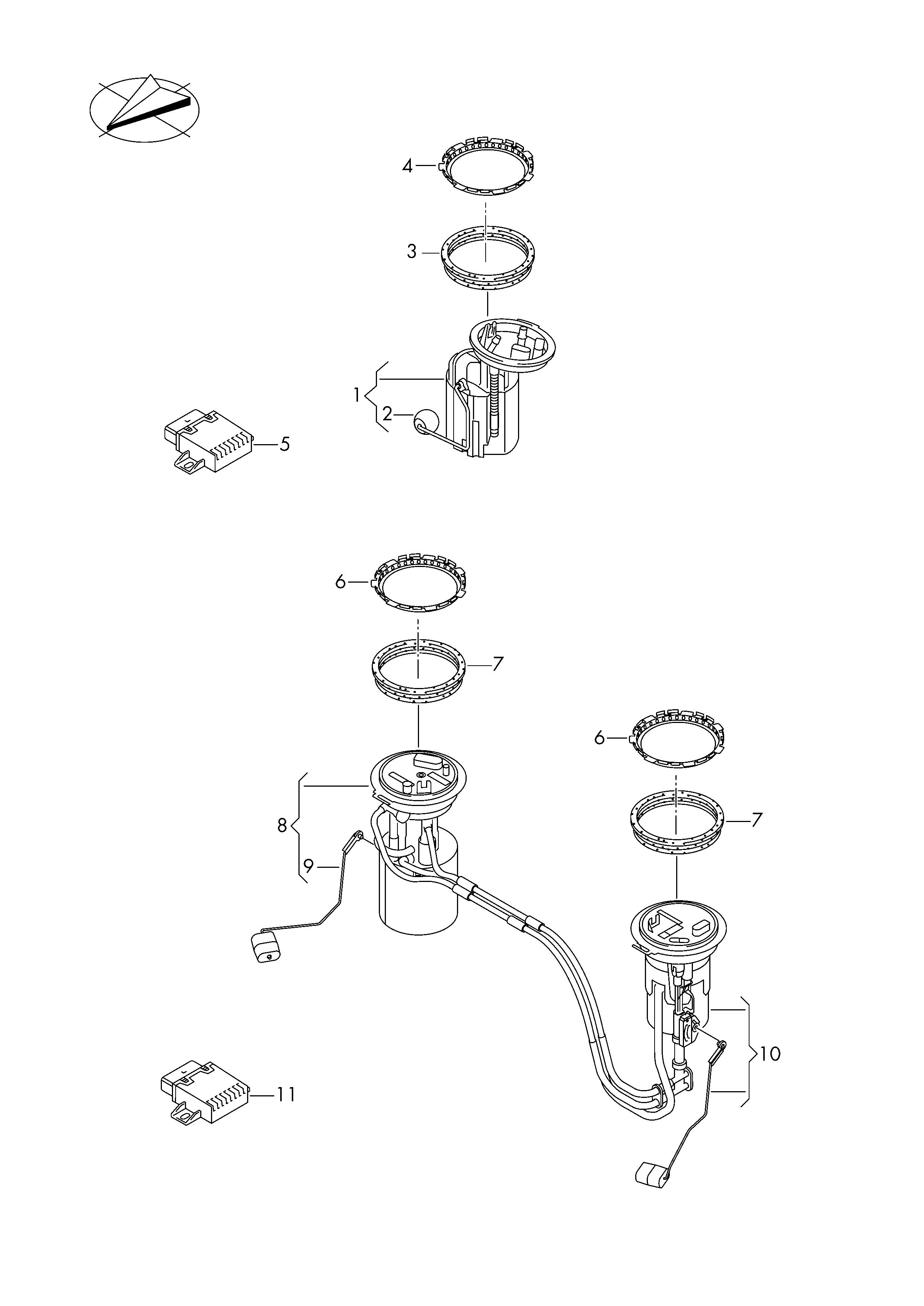 4
3
1
2
5
6
7
6
7
8
9
10
11