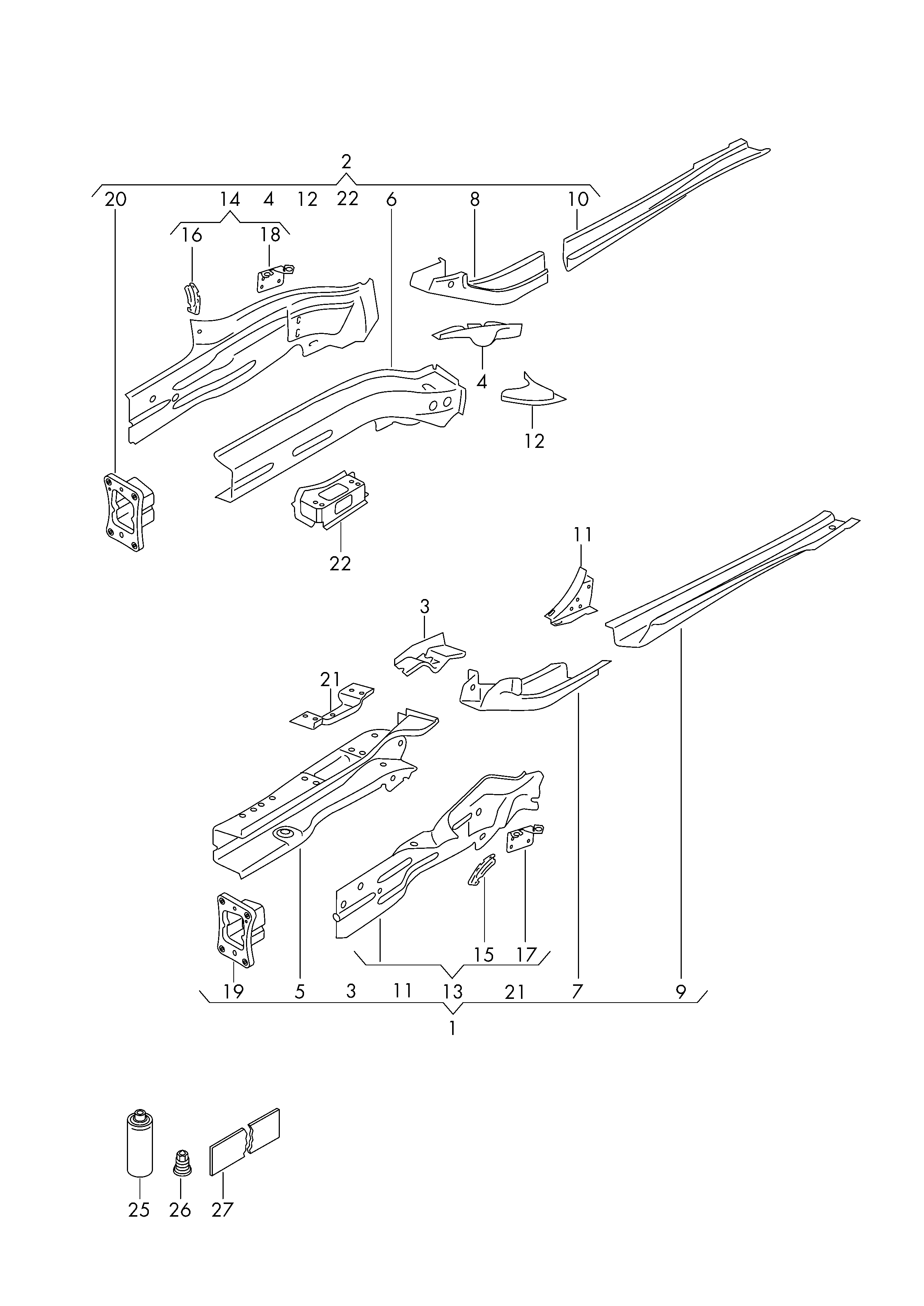 2

20 14 4 12 22 6 8 10

16 18

4

12

22

11

3

21

15 17

19 5 3 11 13 21 7 9

1

25 26 27