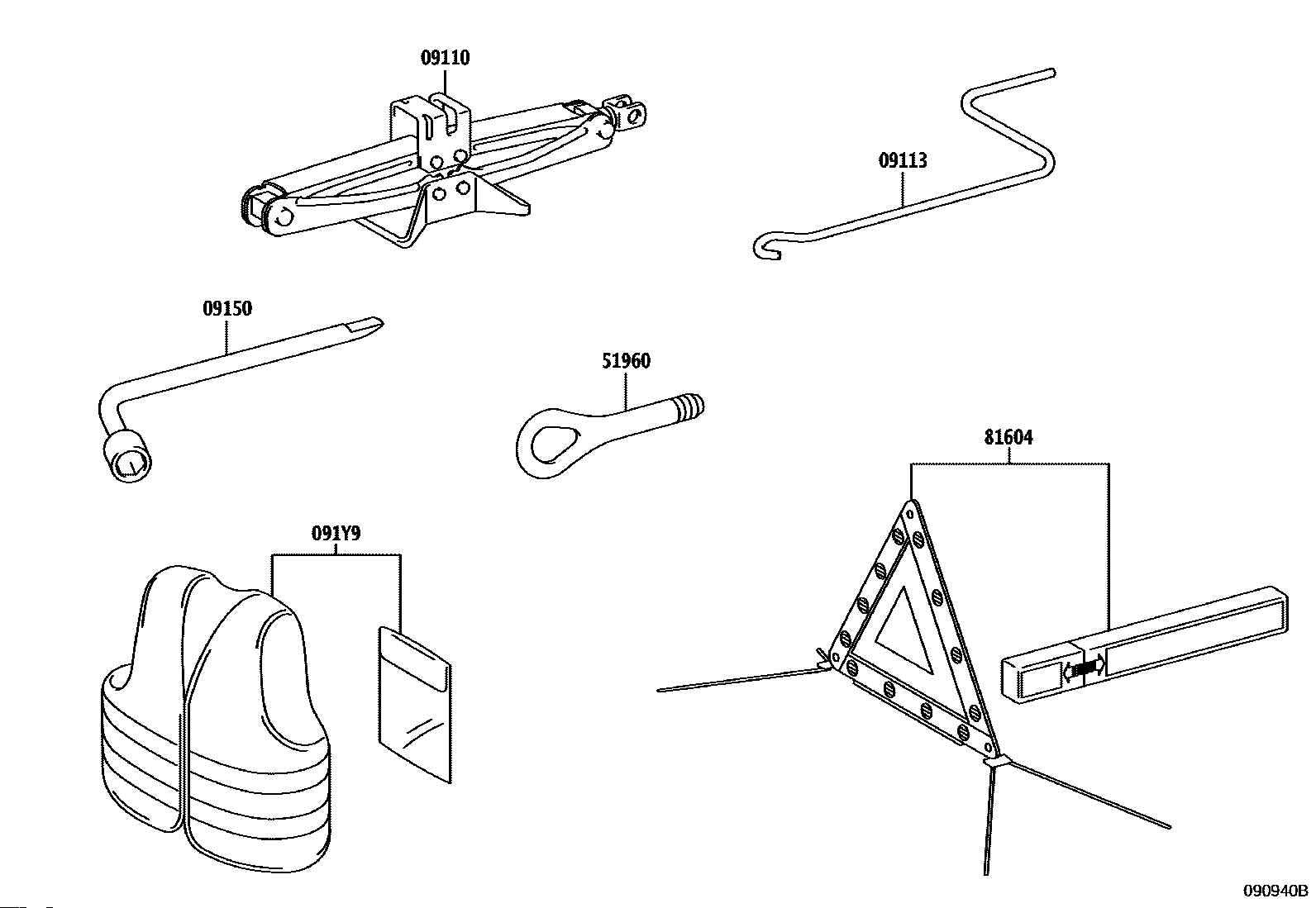 09110

09113

09150

51960

81604

091Y9

090940B