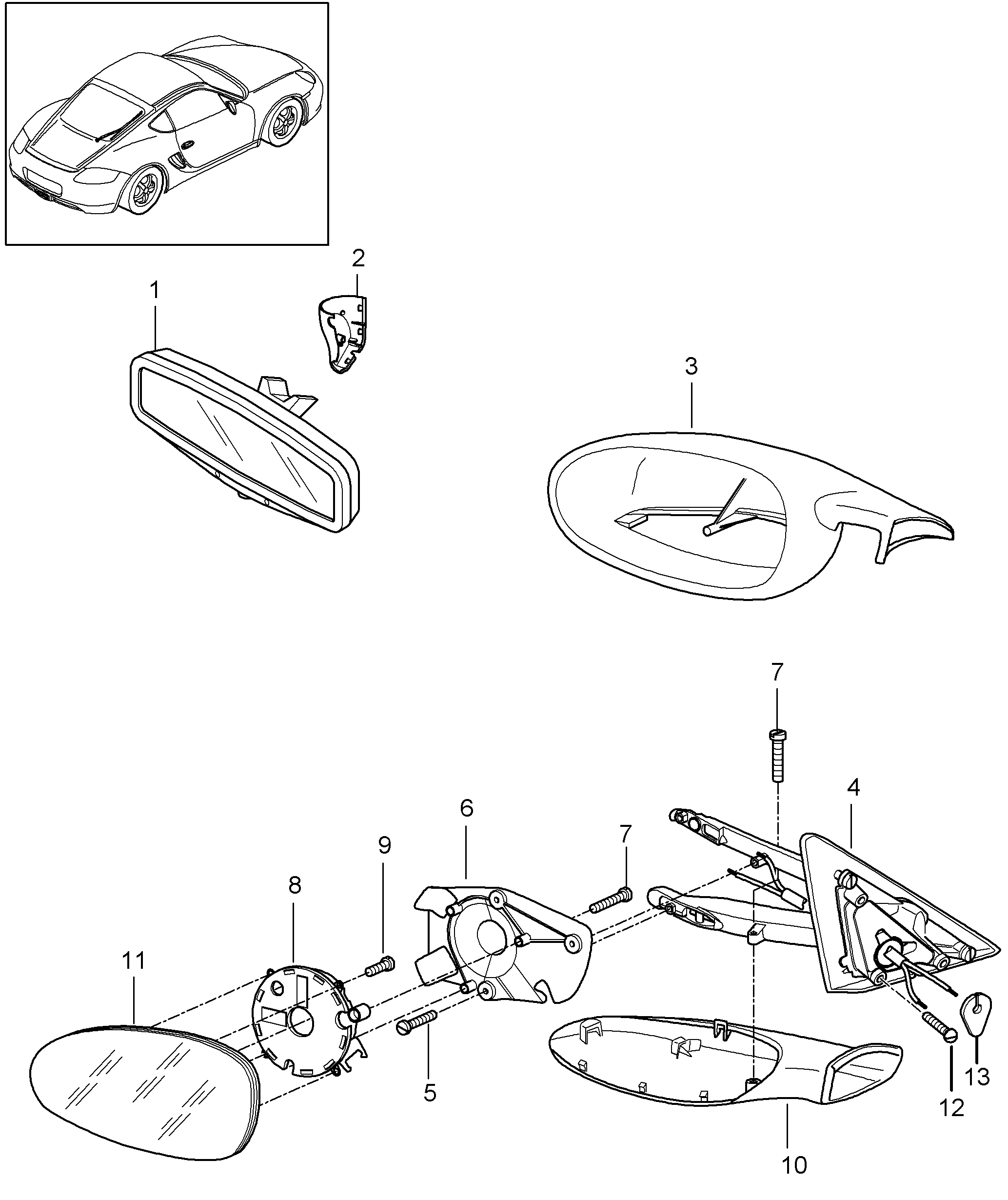 2
1
3
7
4
6
7
9
8
11
5
13
12
10