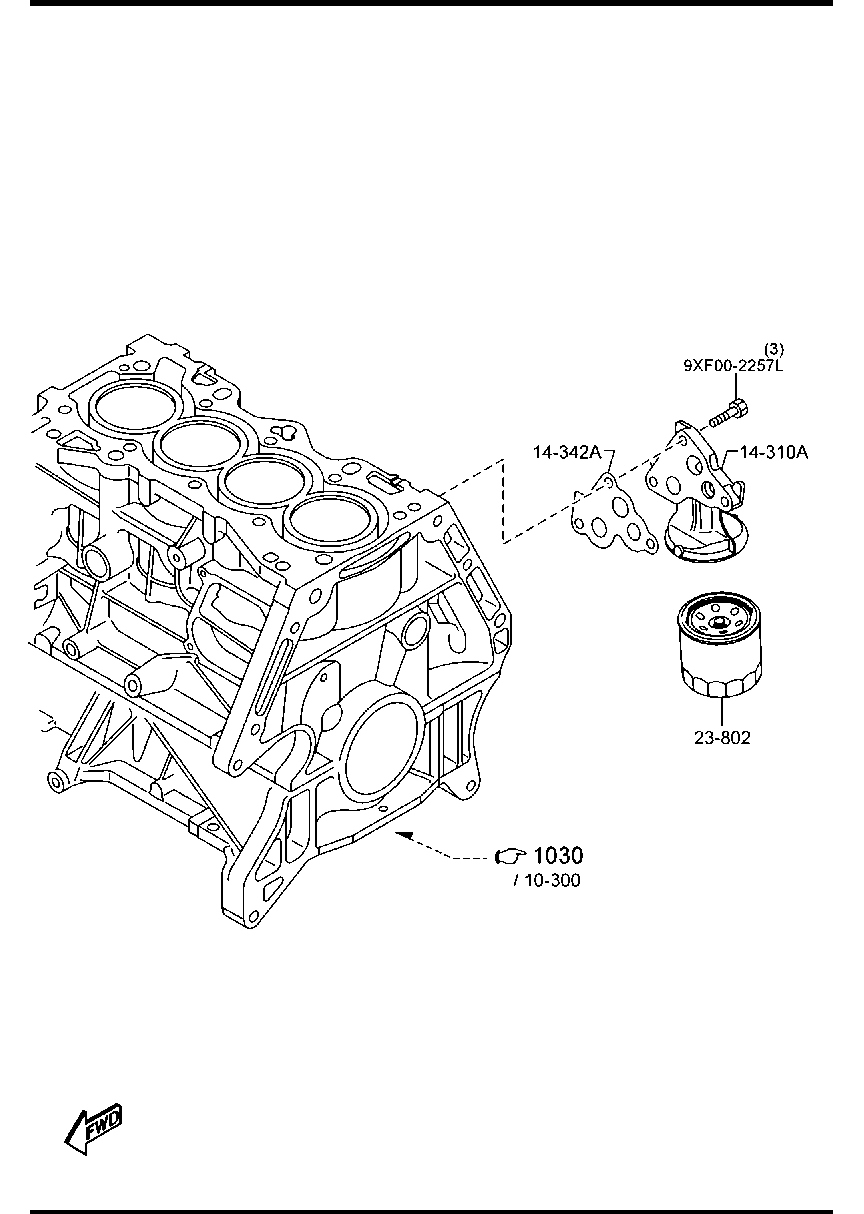 (3)
9XF00-2257L

14-342A

14-310A

23-802

1030
/ 10-300

FWD