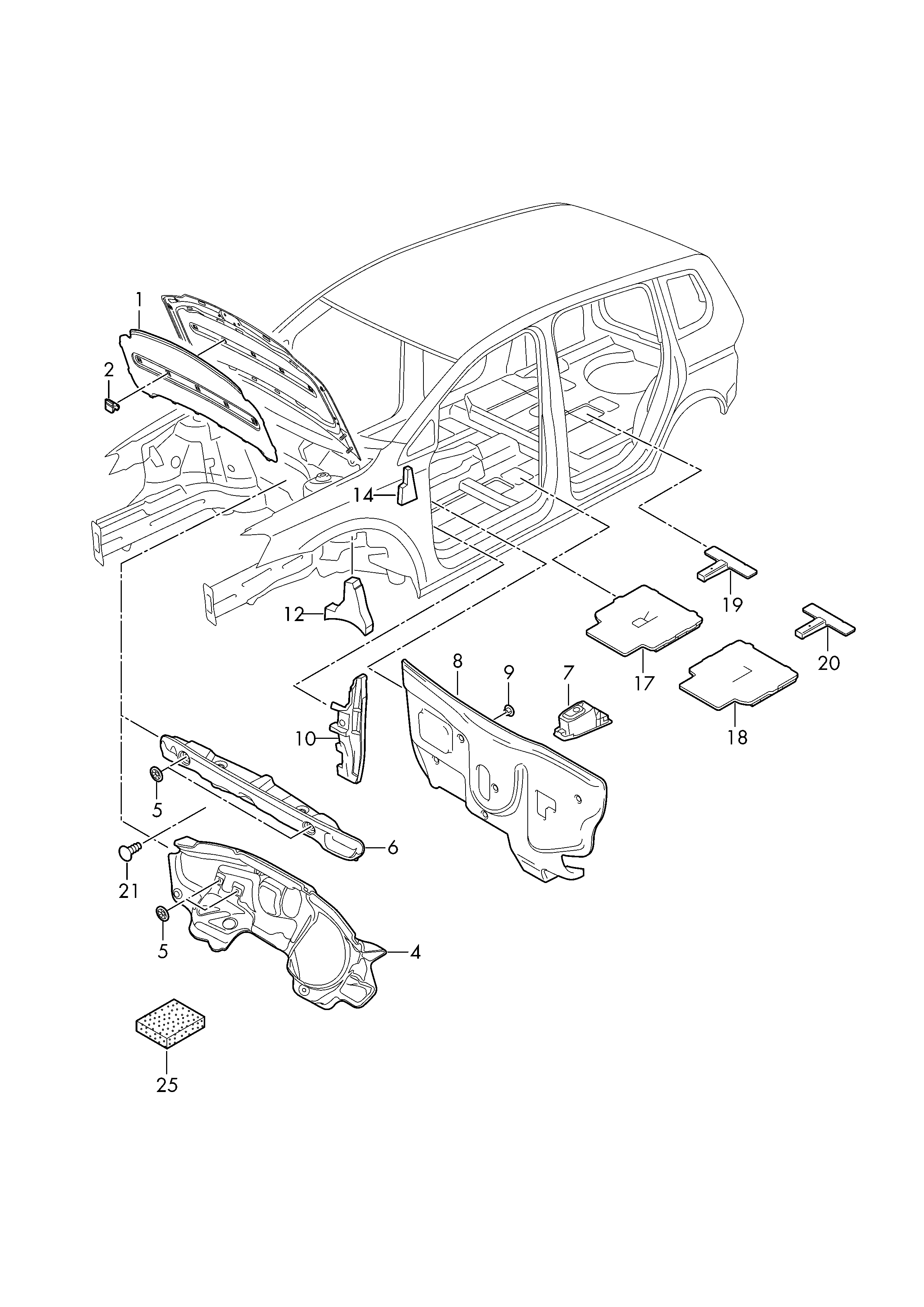 1
2
14
12
19
20
17
18
8
9
7
10
5
6
21
5
4
25