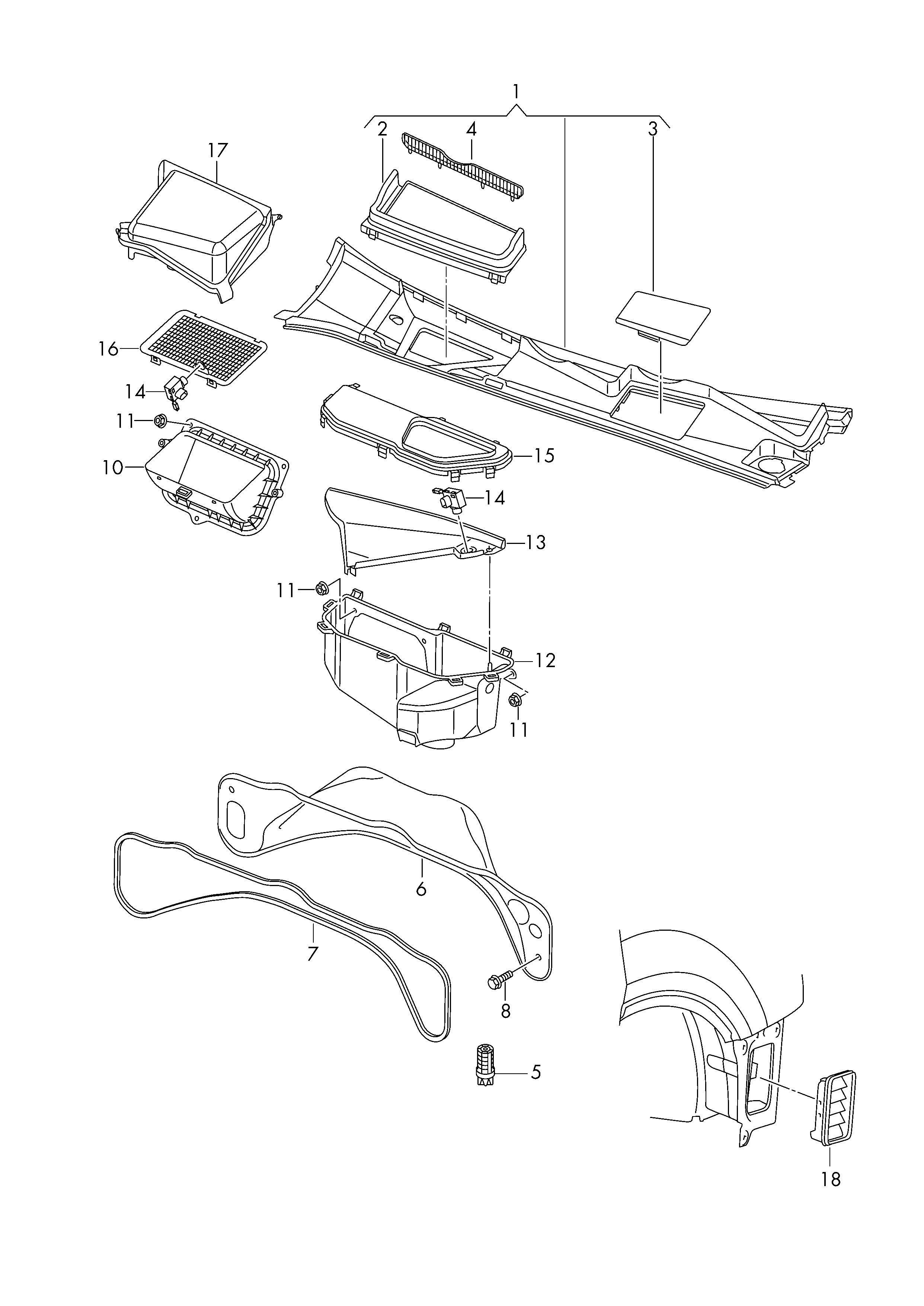 1
2
4
3
17
16
14
11
10
15
14
13
11
12
11
6
7
8
5
18