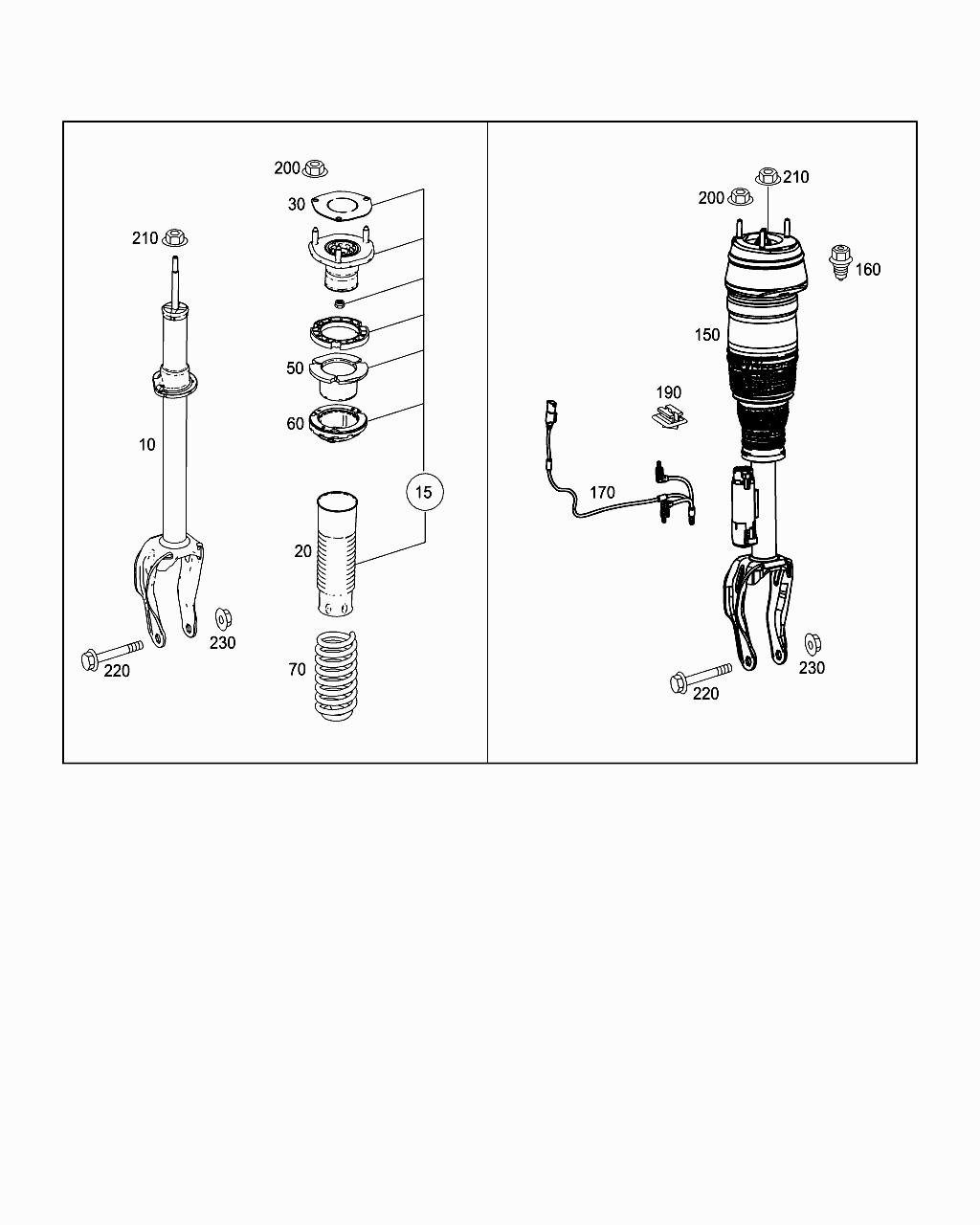 200
30
210
50
60
10
15
20
230
220
70

210
200
160
150
190
170
230
220