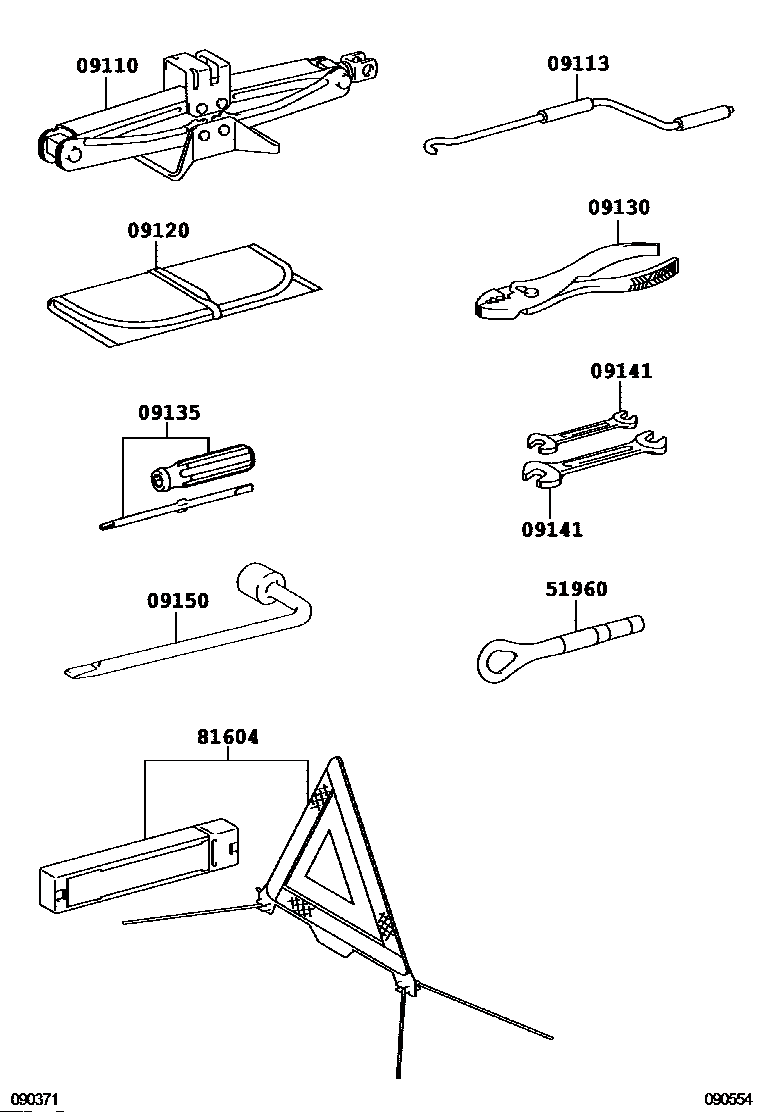 09110
09113
09120
09130
09135
09141
09141
09150
51960
81604
090371
090554