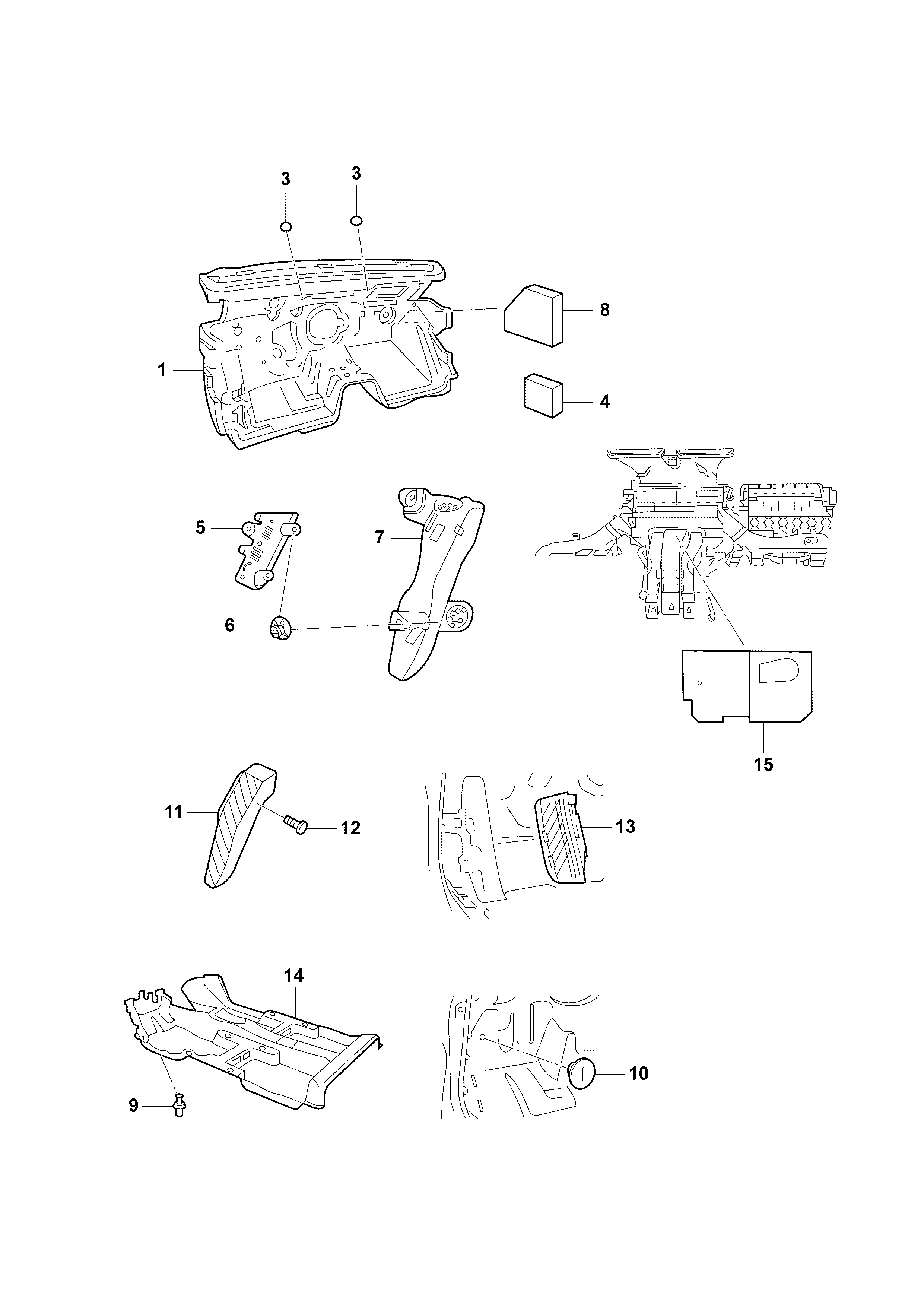 3
3
8
1
4
5
7
6
15
11
12
13
14
9
10