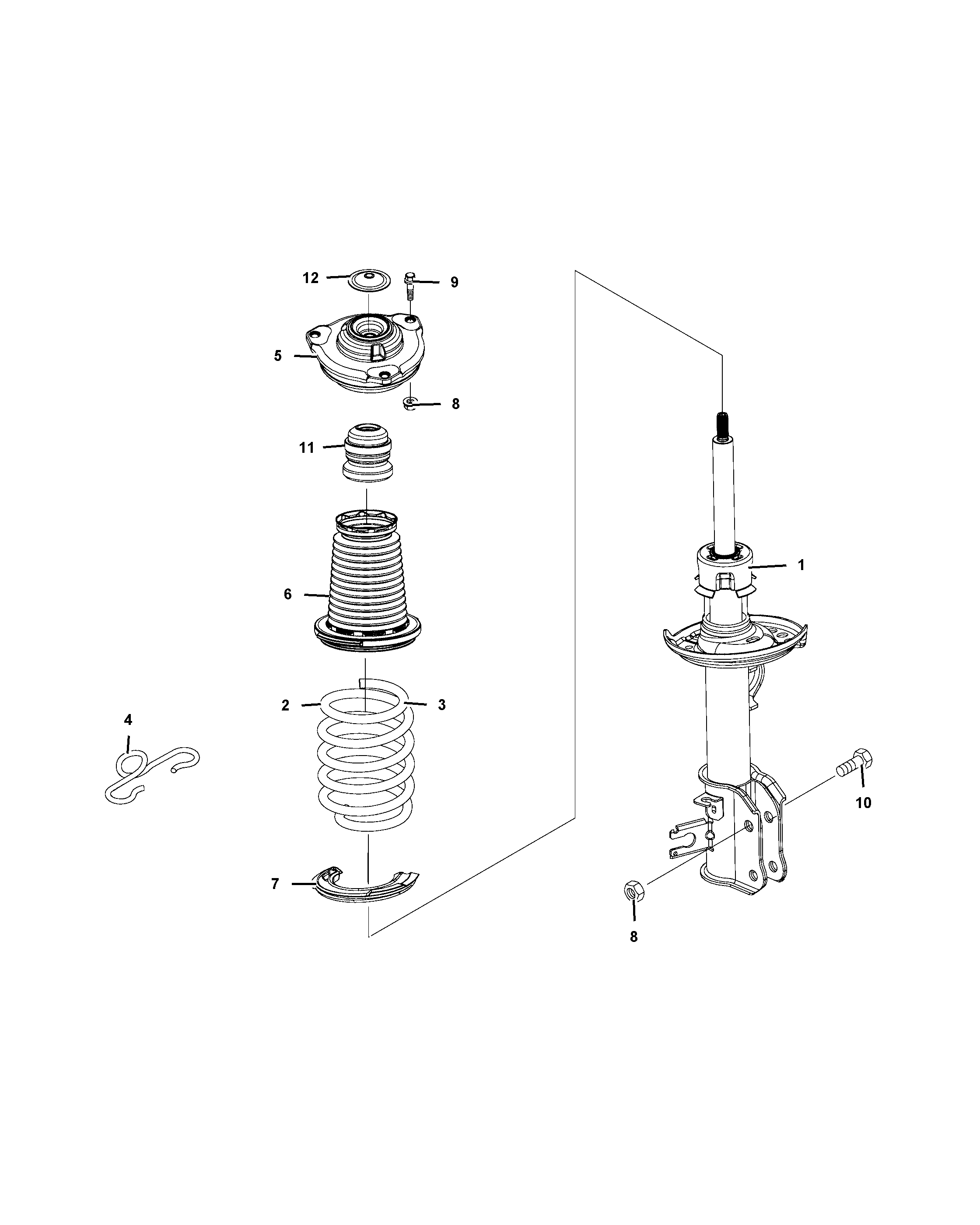 12
9
5
8
11
1
6
2
3
4
10
7
8