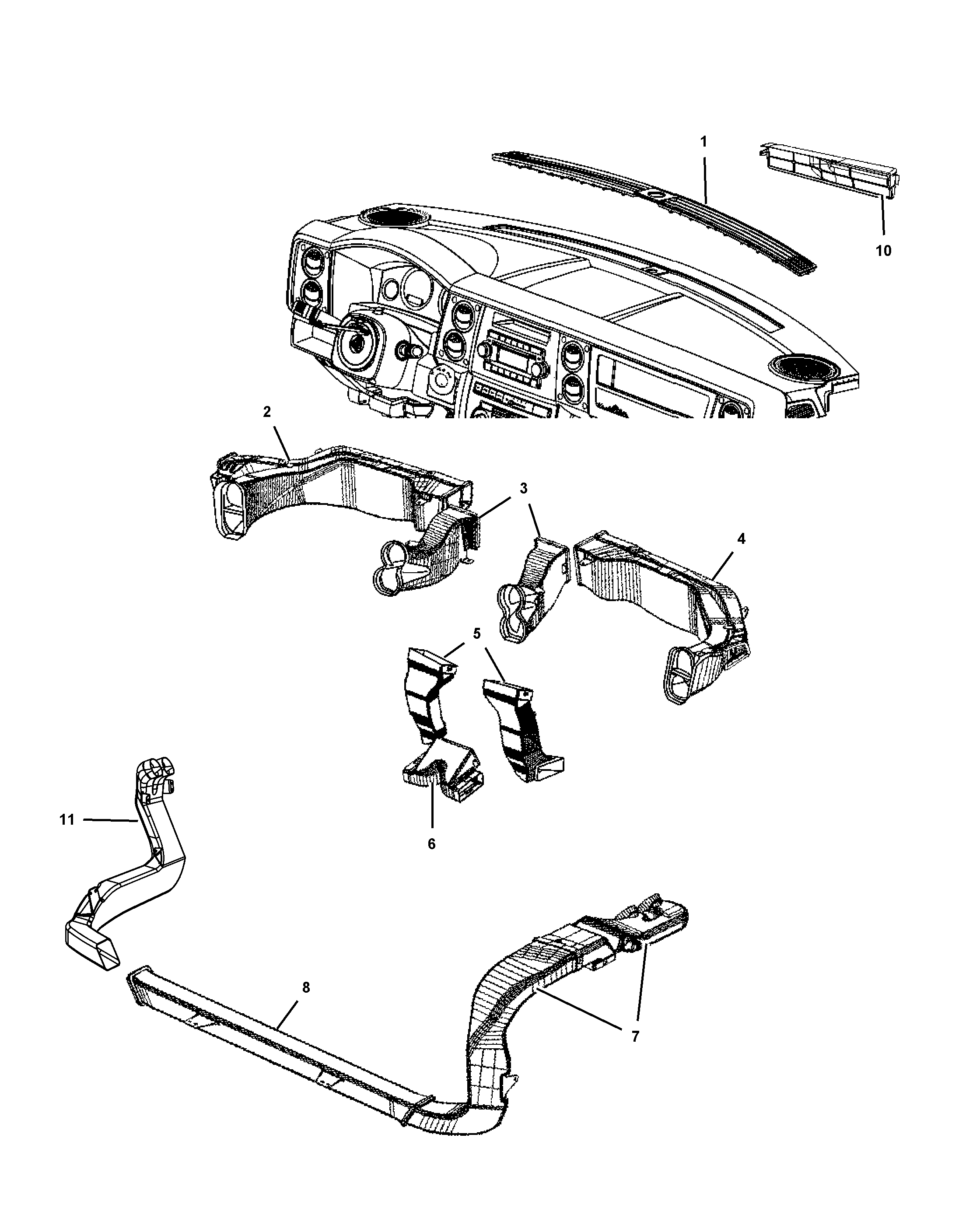 1

10

2

3

4

5

6

11

8

7