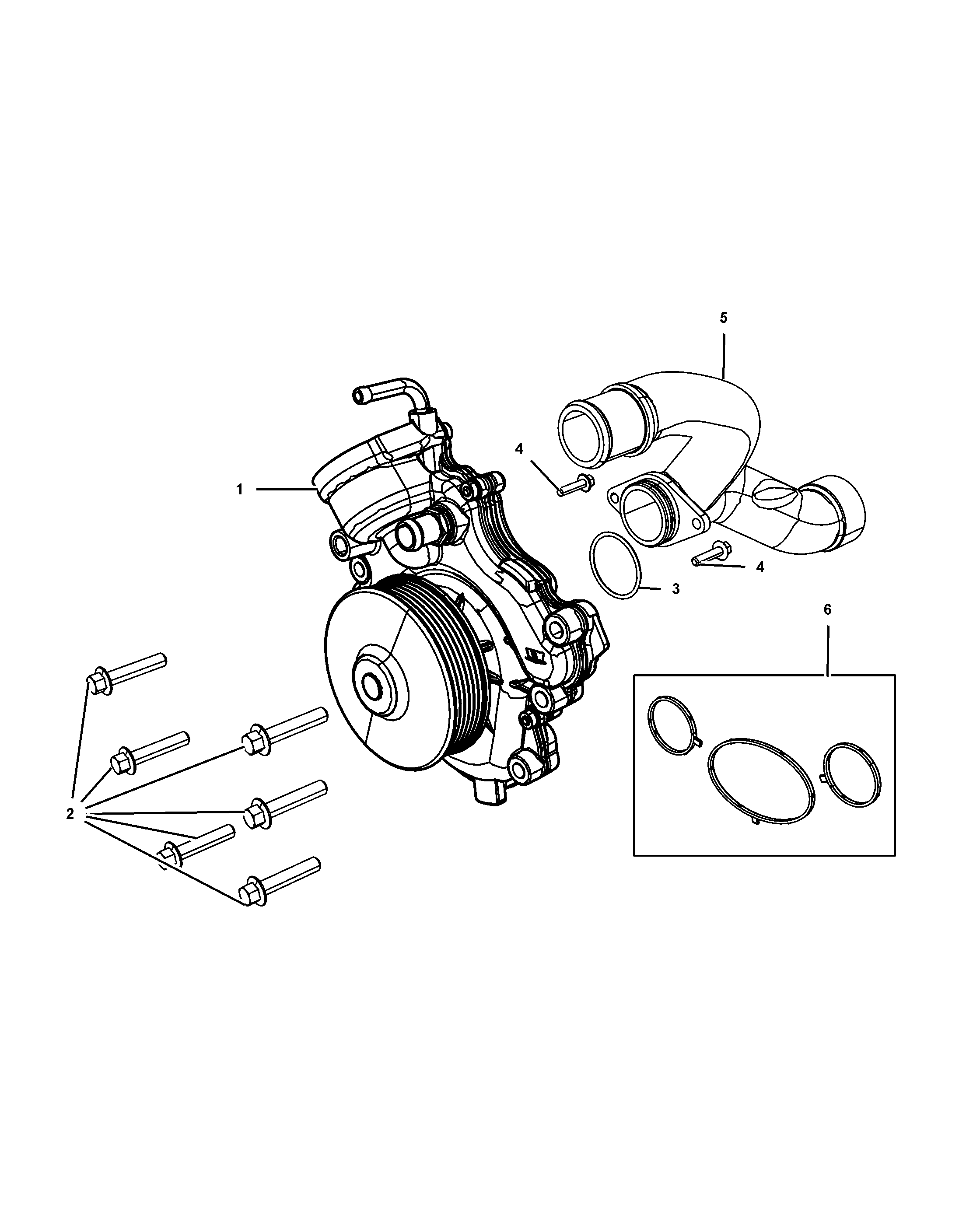 5
4
1
4
3
6
2