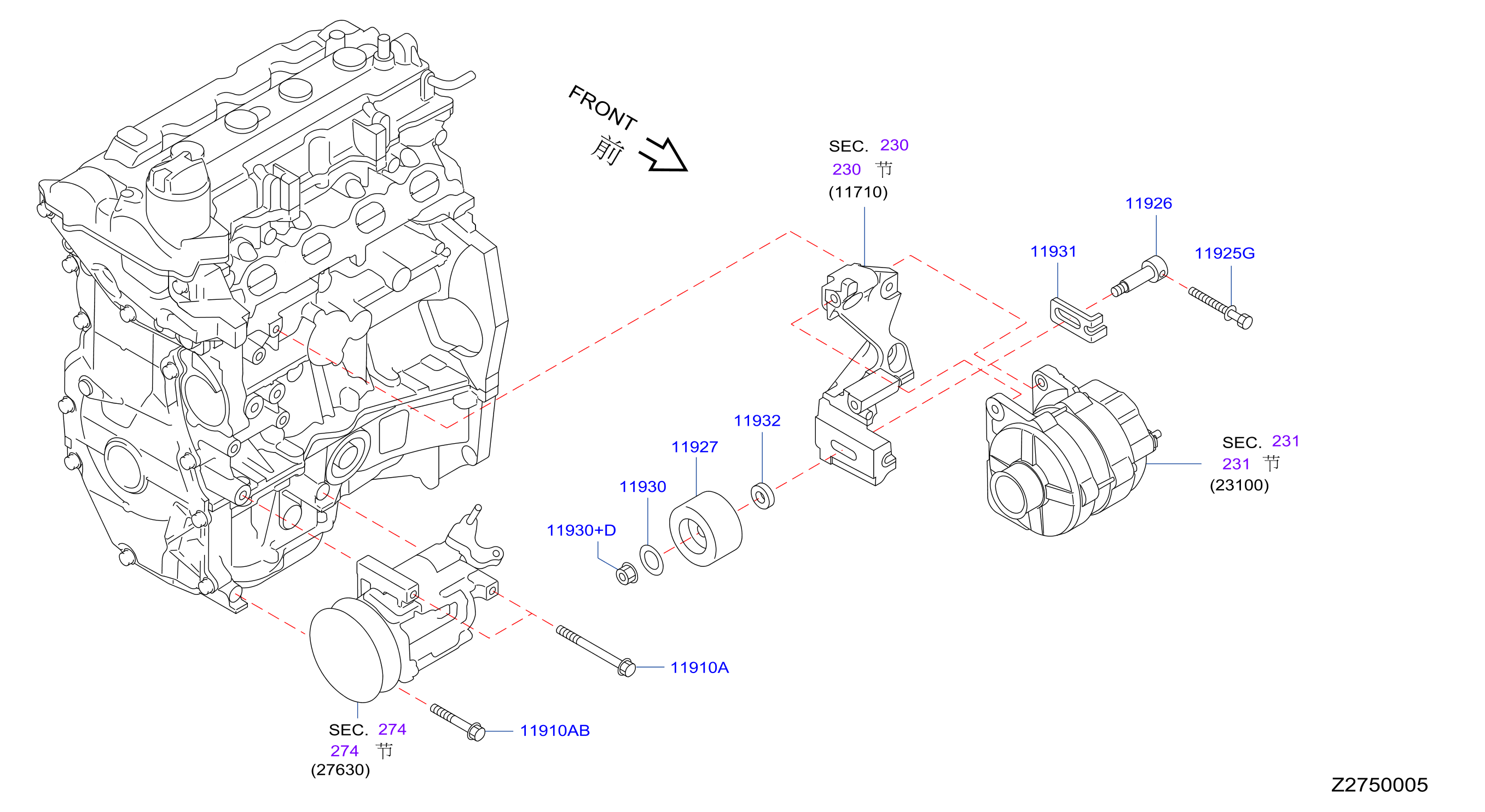 FRONT
前

SEC. 230
230 节
(11710)

11926
11931
11925G

11932
11927
11930
11930+D

SEC. 231
231 节
(23100)

11910A
11910AB

SEC. 274
274 节
(27630)

Z2750005