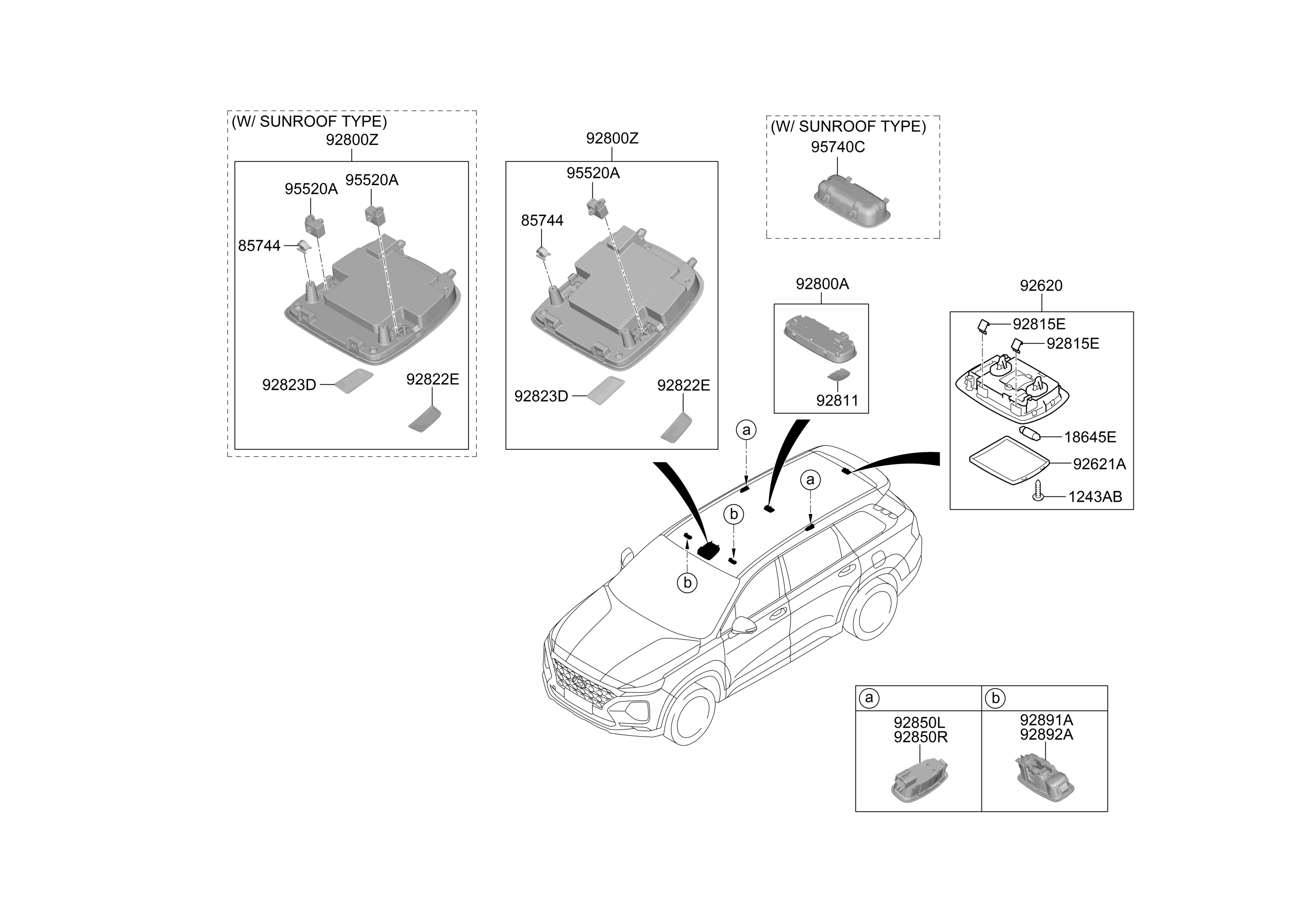 (W/ SUNROOF TYPE)
92800Z
95520A
95520A
85744
92823D
92822E

92800Z
95520A
85744
92823D
92822E

(W/ SUNROOF TYPE)
95740C

92800A
92811

92620
92815E
92815E
18645E
92621A
1243AB

a
a
b
b

| a | b |
|---|---|
| 92850L 92850R | 92891A 92892A |