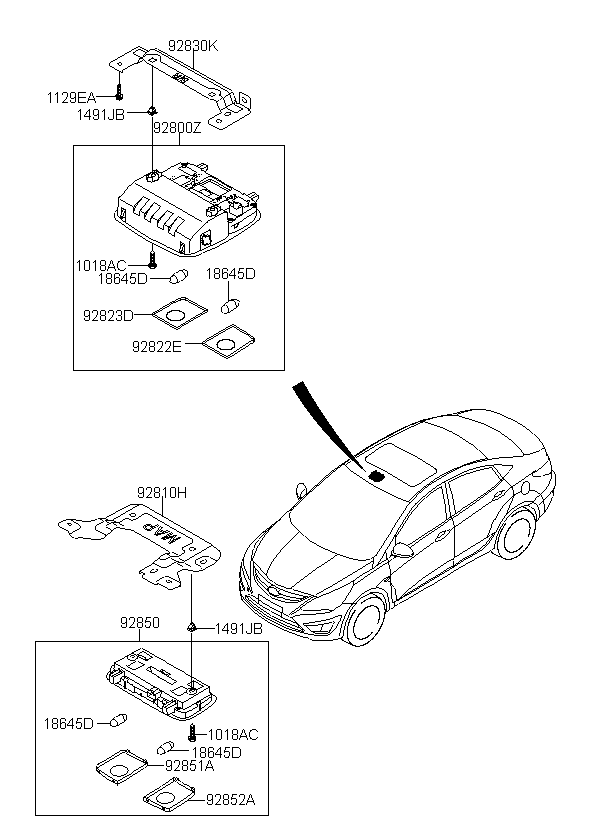 92830K
1129EA
1491JB
92800Z
1018AC
18645D
18645D
92823D
92822E
92810H
MAP
92850
1491JB
18645D
1018AC
18645D
92851A
92852A