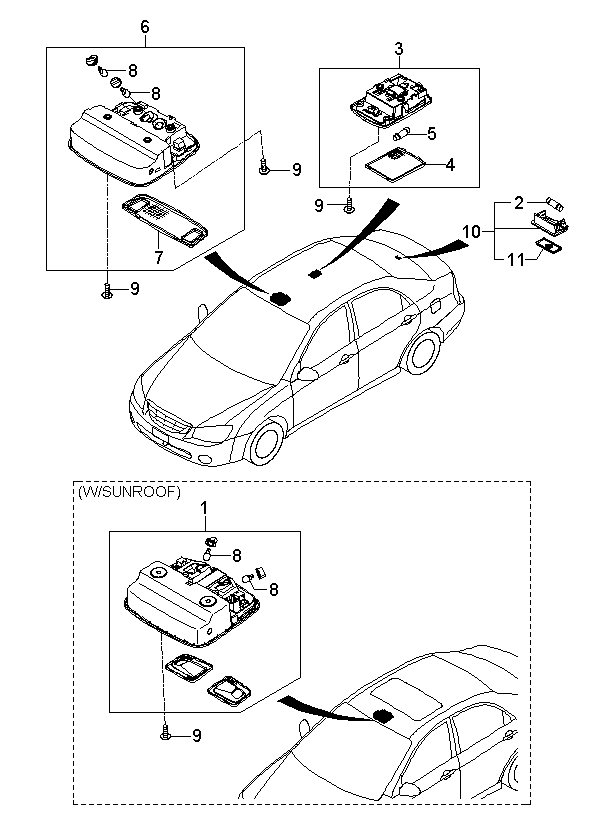 6
8
8
9
7
9
3
5
4
9
2
10
11
(W/SUNROOF)
1
8
8
9