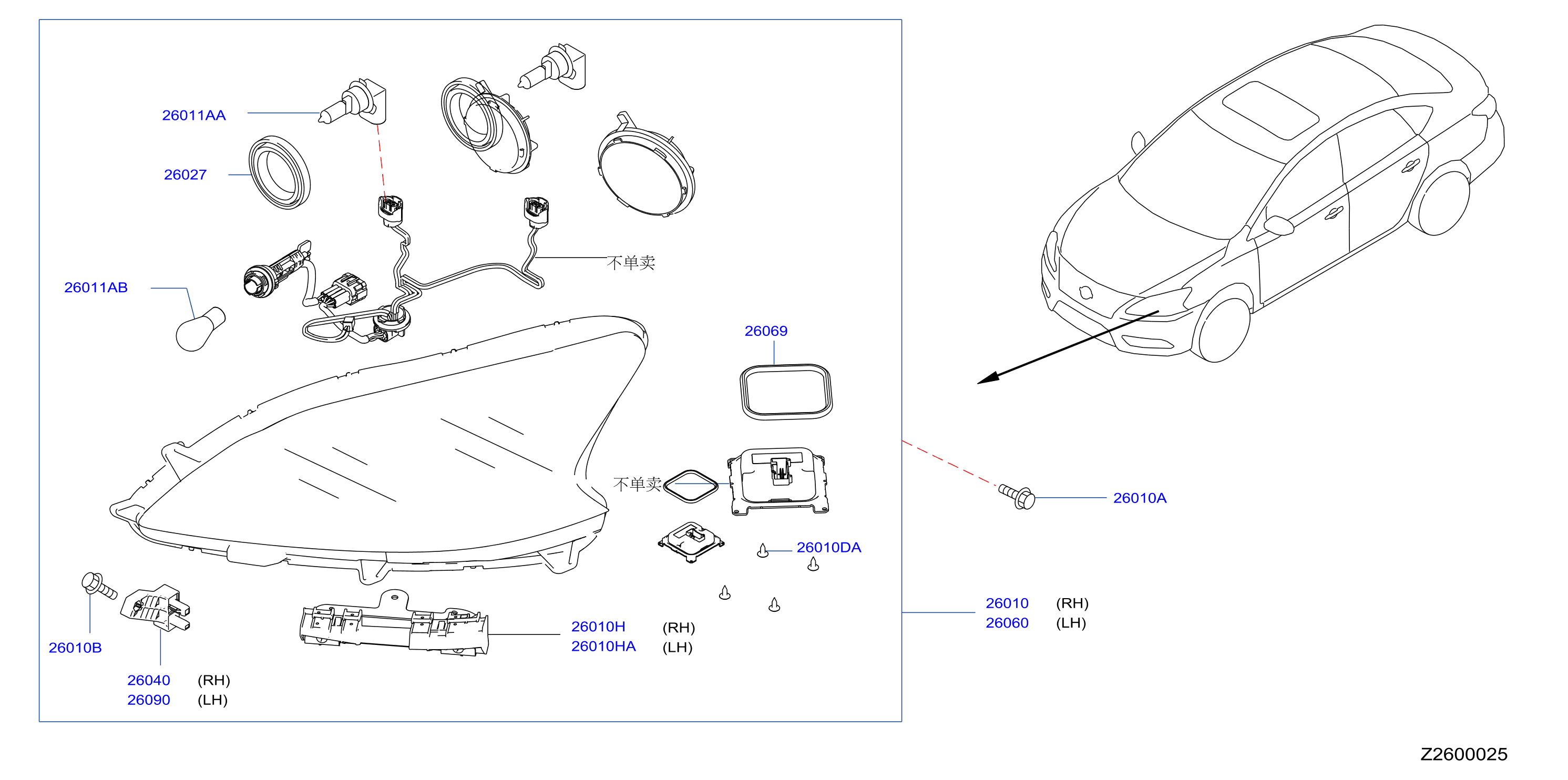 26011AA
26027
不单卖
26011AB
26069
不单卖
26010A
26010DA
26010 (RH)
26060 (LH)
26010H (RH)
26010HA (LH)
26010B
26040 (RH)
26090 (LH)
Z2600025