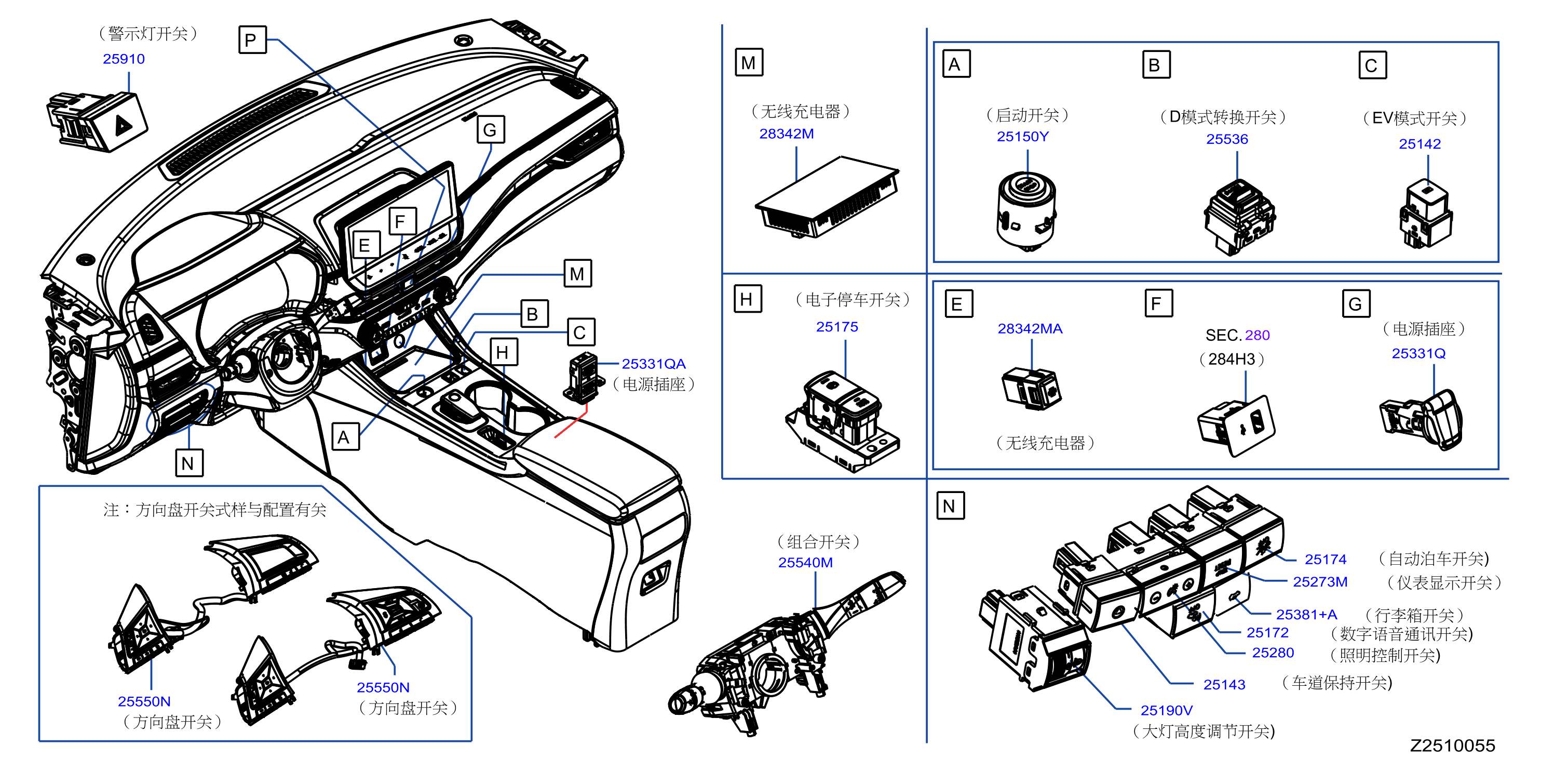 （警示灯开关）
25910
P
G
F
E
M
B
C
H
25331QA
（电源插座）
A
N

注：方向盘开关式样与配置有关
25550N
（方向盘开关）
25550N
（方向盘开关）

M
（无线充电器）
28342M

A
（启动开关）
25150Y
B
（D模式转换开关）
25536
C
（EV模式开关）
25142

H
（电子停车开关）
25175

E
28342MA
（无线充电器）
F
SEC. 280
（284H3）
G
（电源插座）
25331Q

（组合开关）
25540M

N
25174 （自动泊车开关）
25273M （仪表显示开关）
25381+A （行李箱开关）
25172 （数字语音通讯开关）
25280 （照明控制开关）
25143 （车道保持开关）
25190V
（大灯高度调节开关）

Z2510055