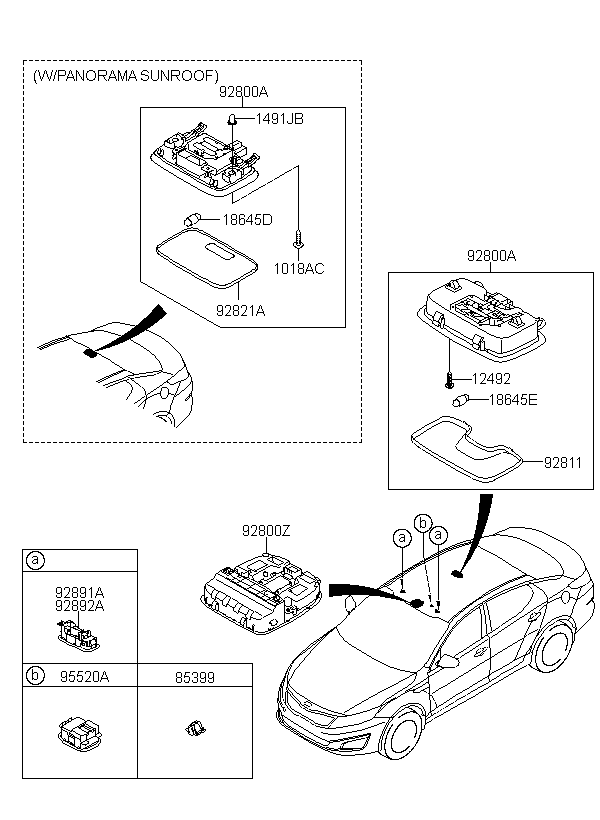 (W/PANORAMA SUNROOF)

92800A

1491JB

18645D

1018AC

92821A

92800A

12492

18645E

92811

92800Z

a

b

a

a

92891A
92892A

b

95520A

85399