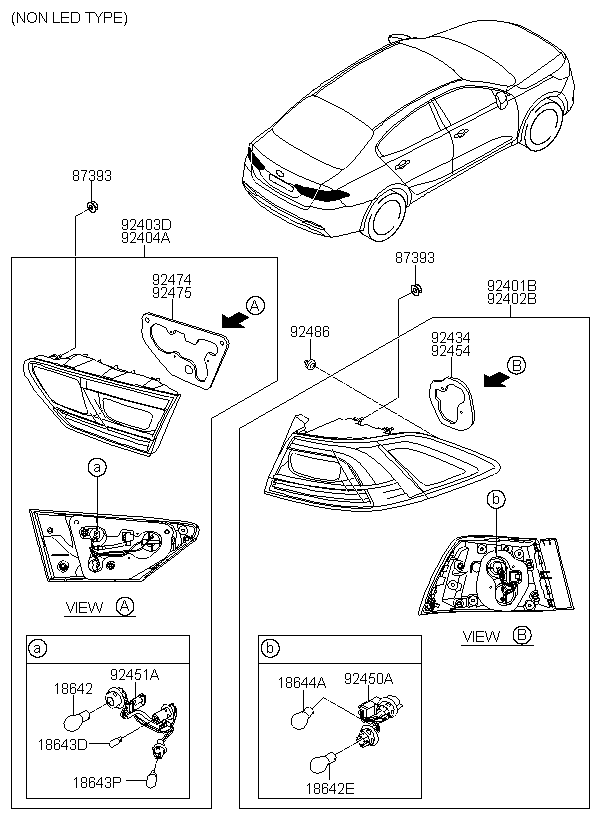 (NON LED TYPE)

87393

92403D
92404A

92474
92475

A

a

VIEW A

a

18642
92451A
18643D
18643P

87393

92401B
92402B

92486

92434
92454

B

b

VIEW B

b

18644A
92450A
18642E