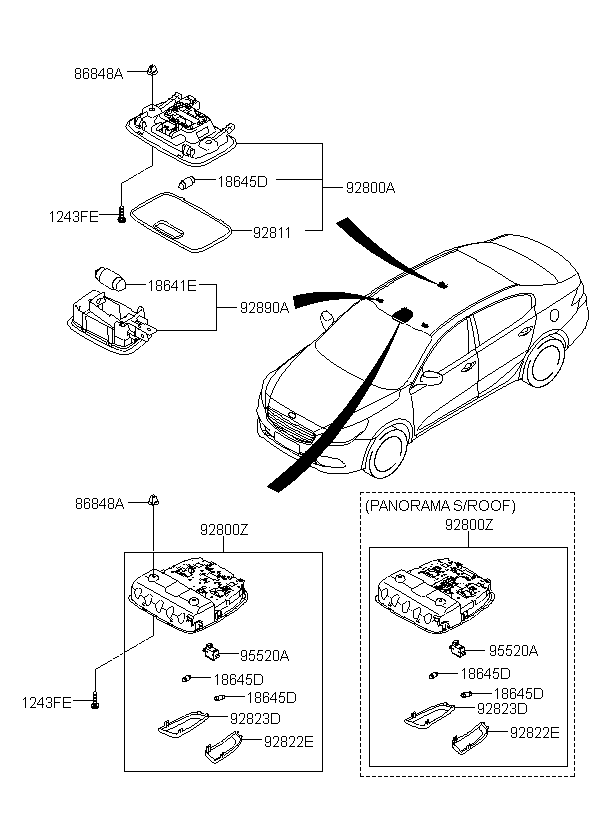 86848A
18645D
92800A
1243FE
92811
18641E
92890A
86848A
92800Z
95520A
18645D
18645D
1243FE
92823D
92822E
(PANORAMA S/ROOF)
92800Z
95520A
18645D
18645D
92823D
92822E