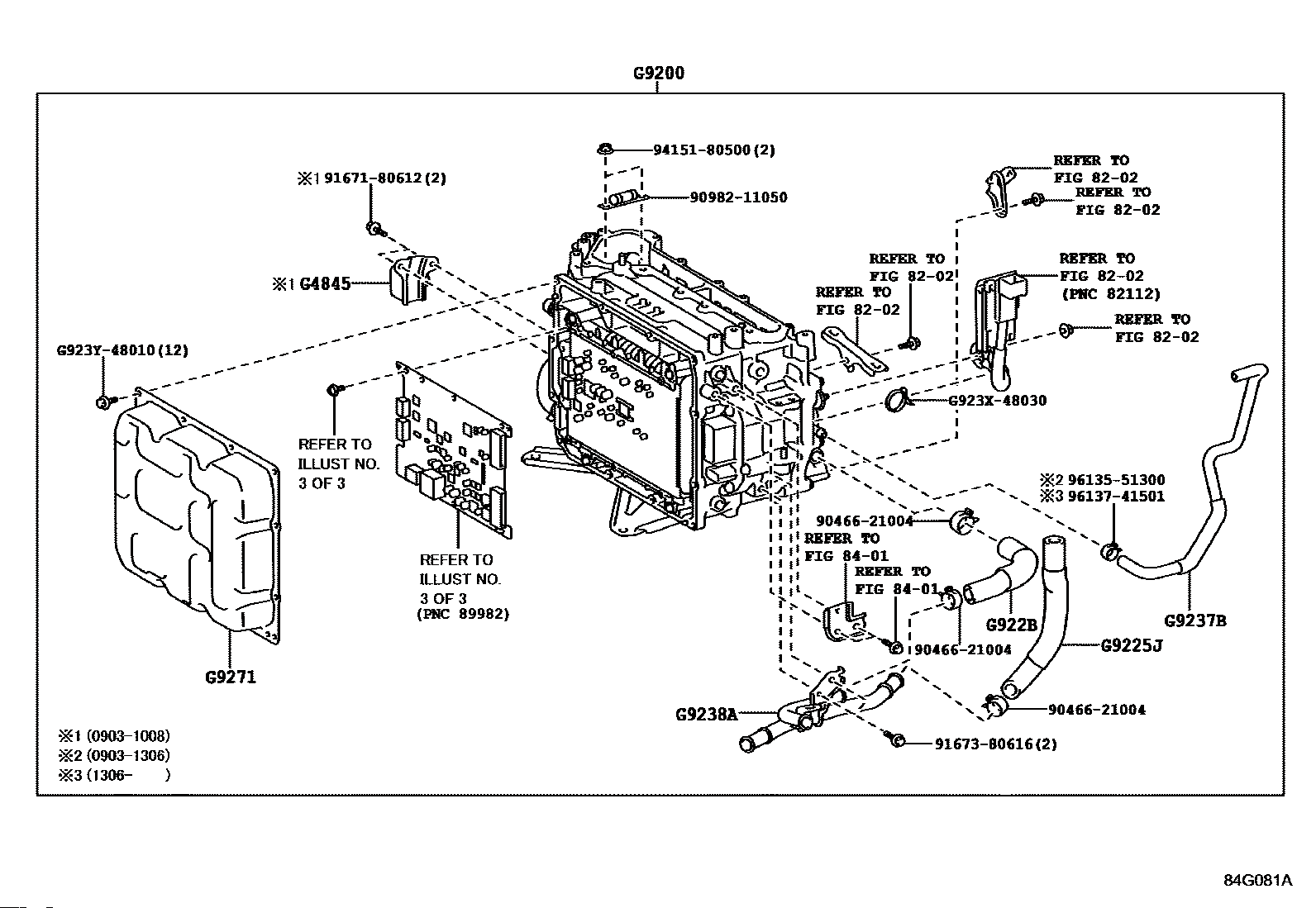 G9200

94151-80500(2)

※1 91671-80612(2)

90982-11050

REFER TO FIG 82-02

REFER TO FIG 82-02

※1 G4845

REFER TO FIG 82-02

REFER TO FIG 82-02

REFER TO FIG 82-02 (PNC 82112)

REFER TO FIG 82-02

G923Y-48010(12)

G923X-48030

REFER TO ILLUST NO. 3 OF 3

※2 96135-51300
※3 96137-41501

90466-21004

REFER TO FIG 84-01

REFER TO FIG 84-01

REFER TO ILLUST NO. 3 OF 3 (PNC 89982)

G922B

G9237B

90466-21004

G9225J

G9271

G9238A

90466-21004

91673-80616(2)

※1 (0903-1008)
※2 (0903-1306)
※3 (1306- )

84G081A