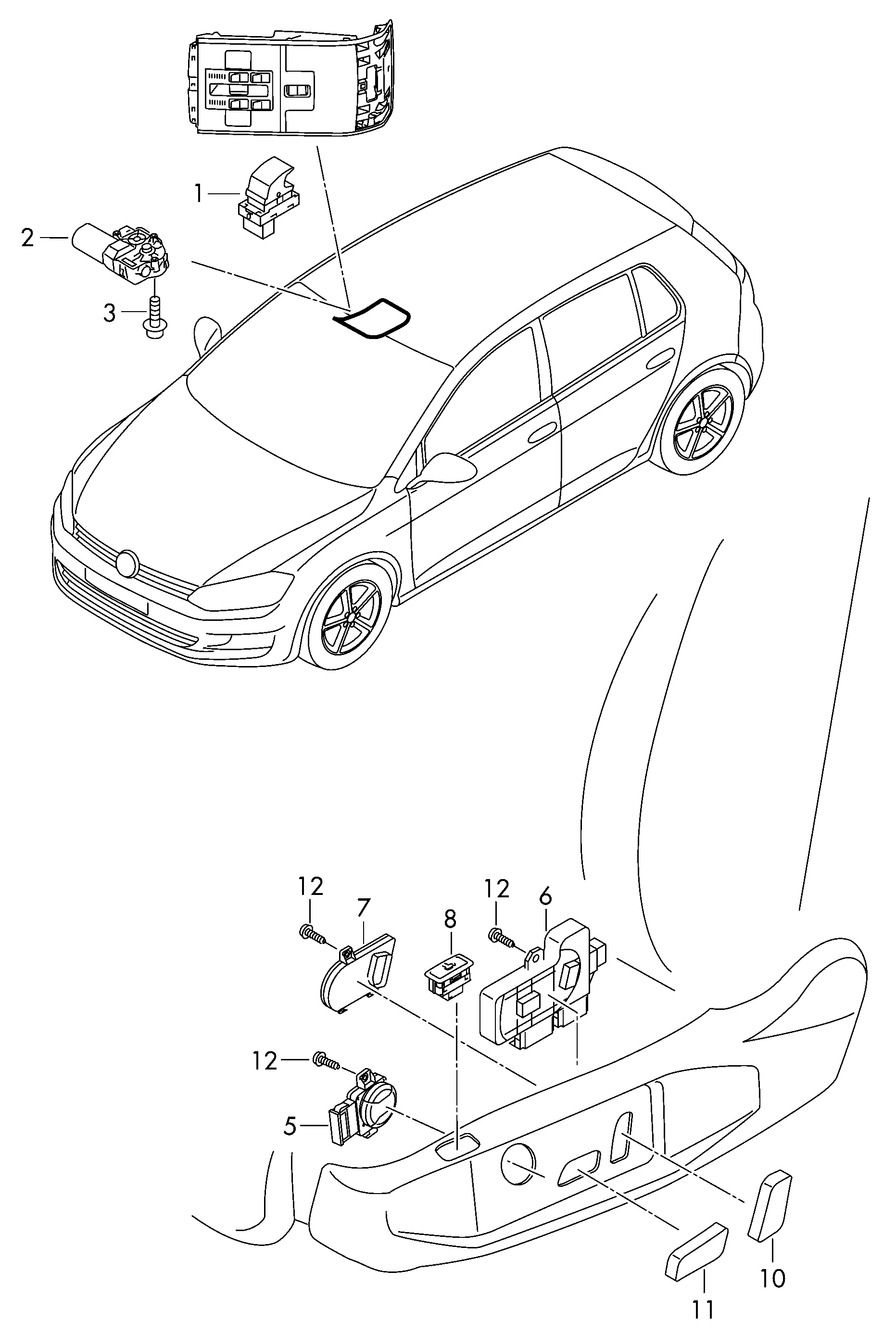 1
2
3
12
7
8
12
6
12
5
10
11