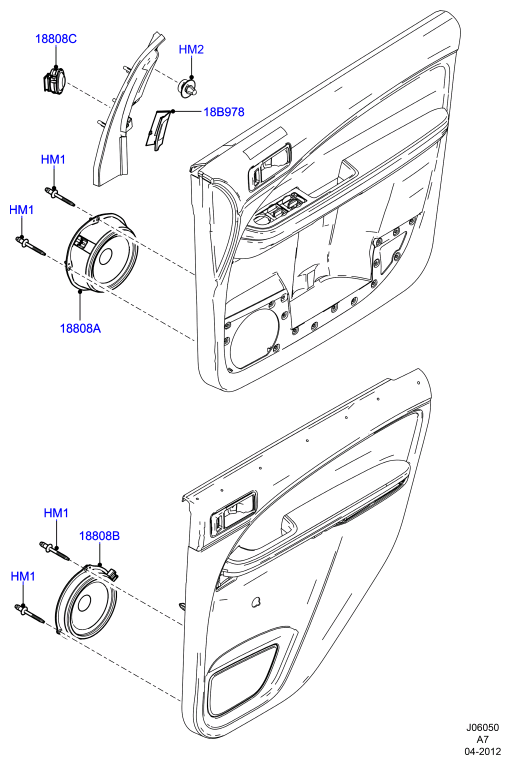 18808C

HM2

18B978

HM1

HM1

18808A

HM1

18808B

HM1

J06050
A7
04-2012