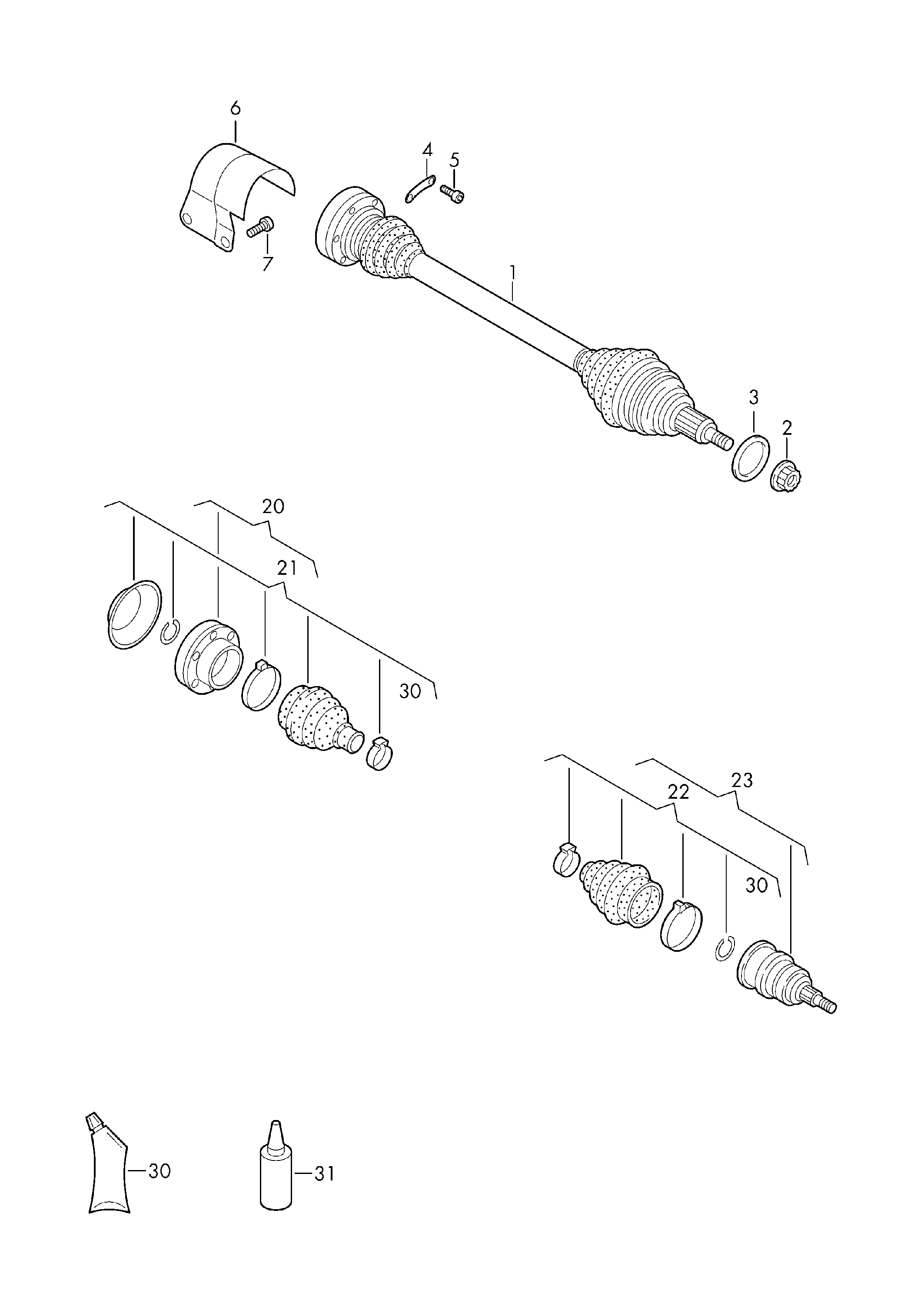 6
4
5
7
1
3
2
20
21
30
23
22
30
30
31