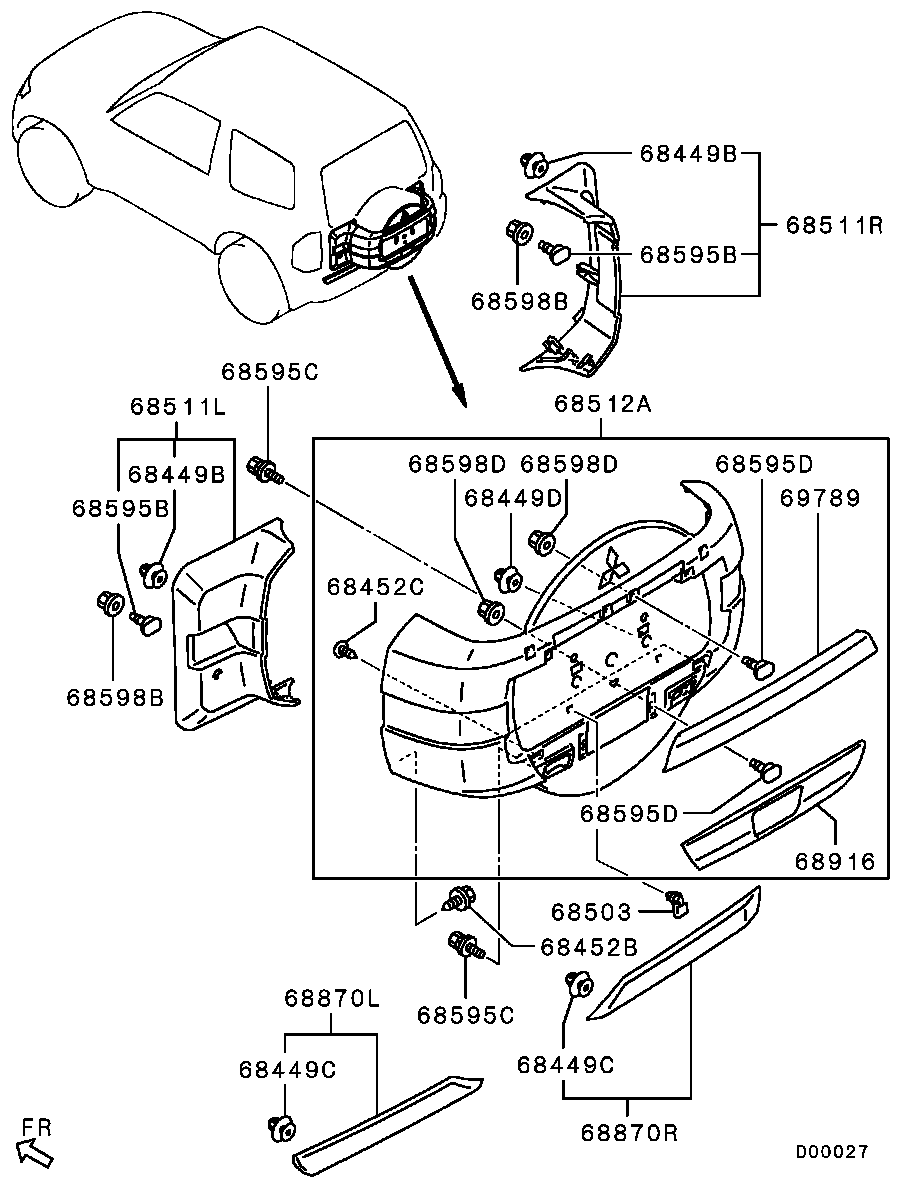 68449B
68511R
68595B
68598B
68595C
68511L
68449B
68595B
68598B
68512A
68598D
68598D
68449D
68595D
69789
68452C
68595D
68916
68503
68452B
68595C
68870L
68449C
68449C
68870R
FR
D00027