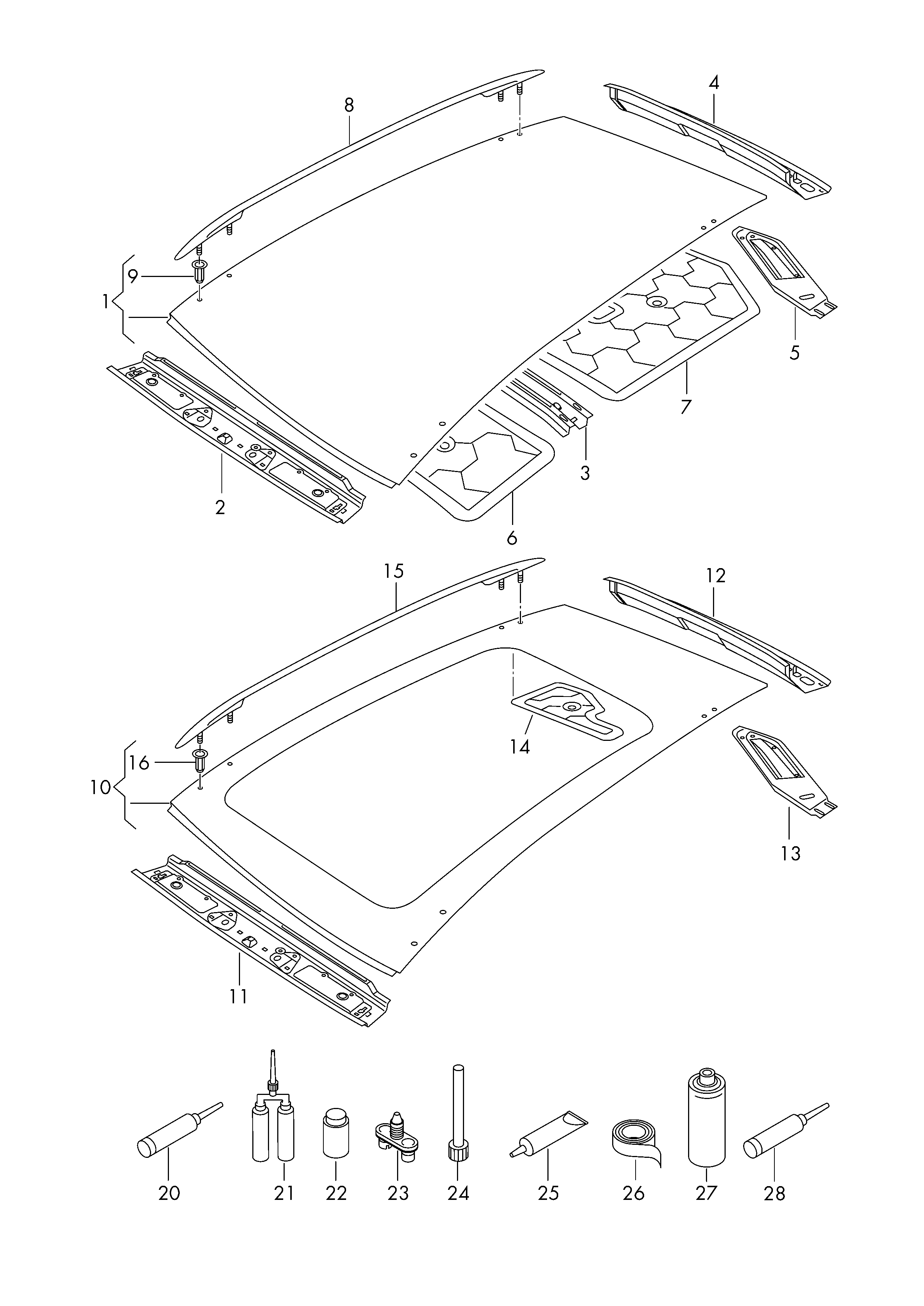 8
4
9
1
5
7
3
2
6
15
12
14
16
10
13
11
20
21
22
23
24
25
26
27
28