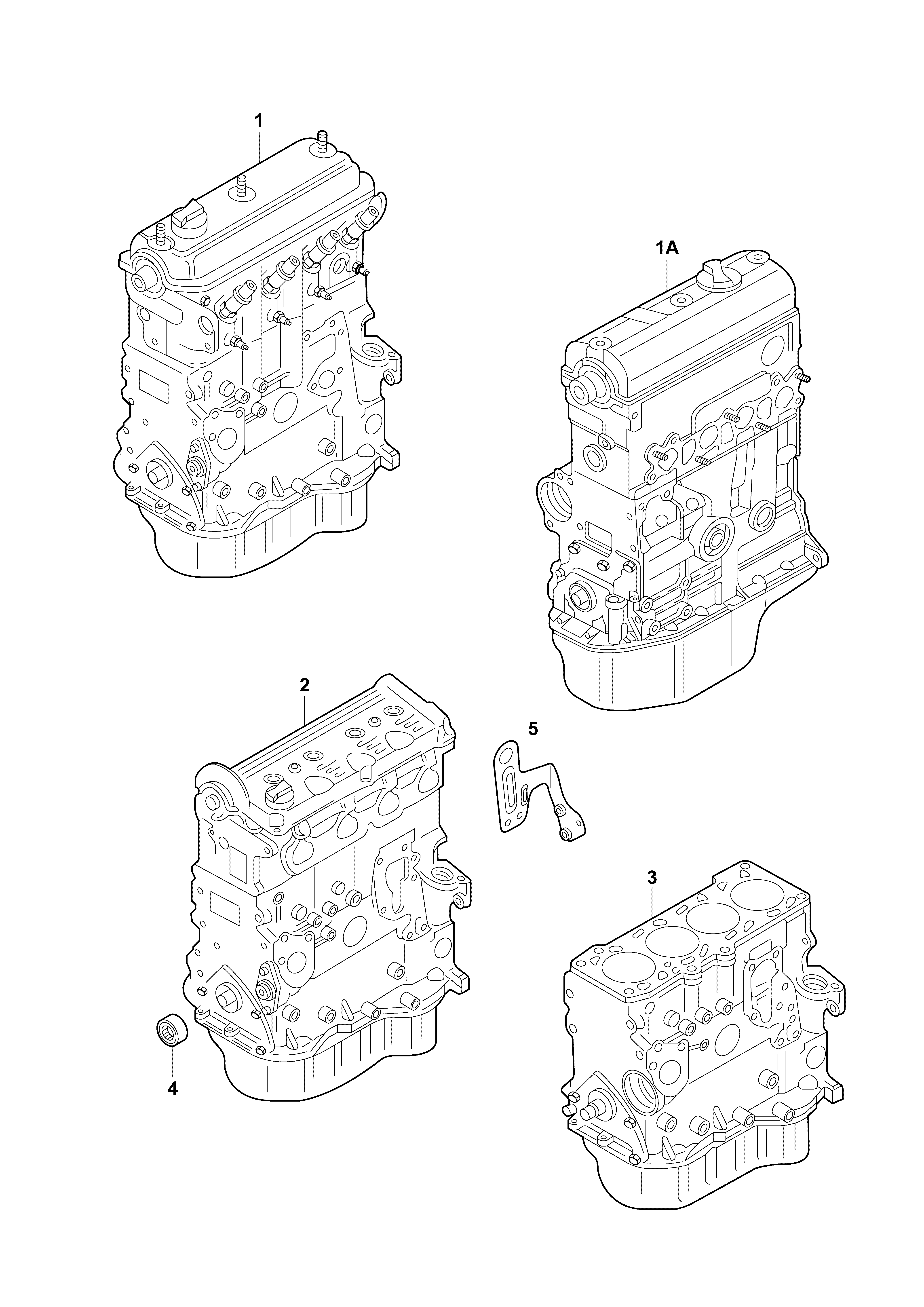 1

1A

2

5

3

4