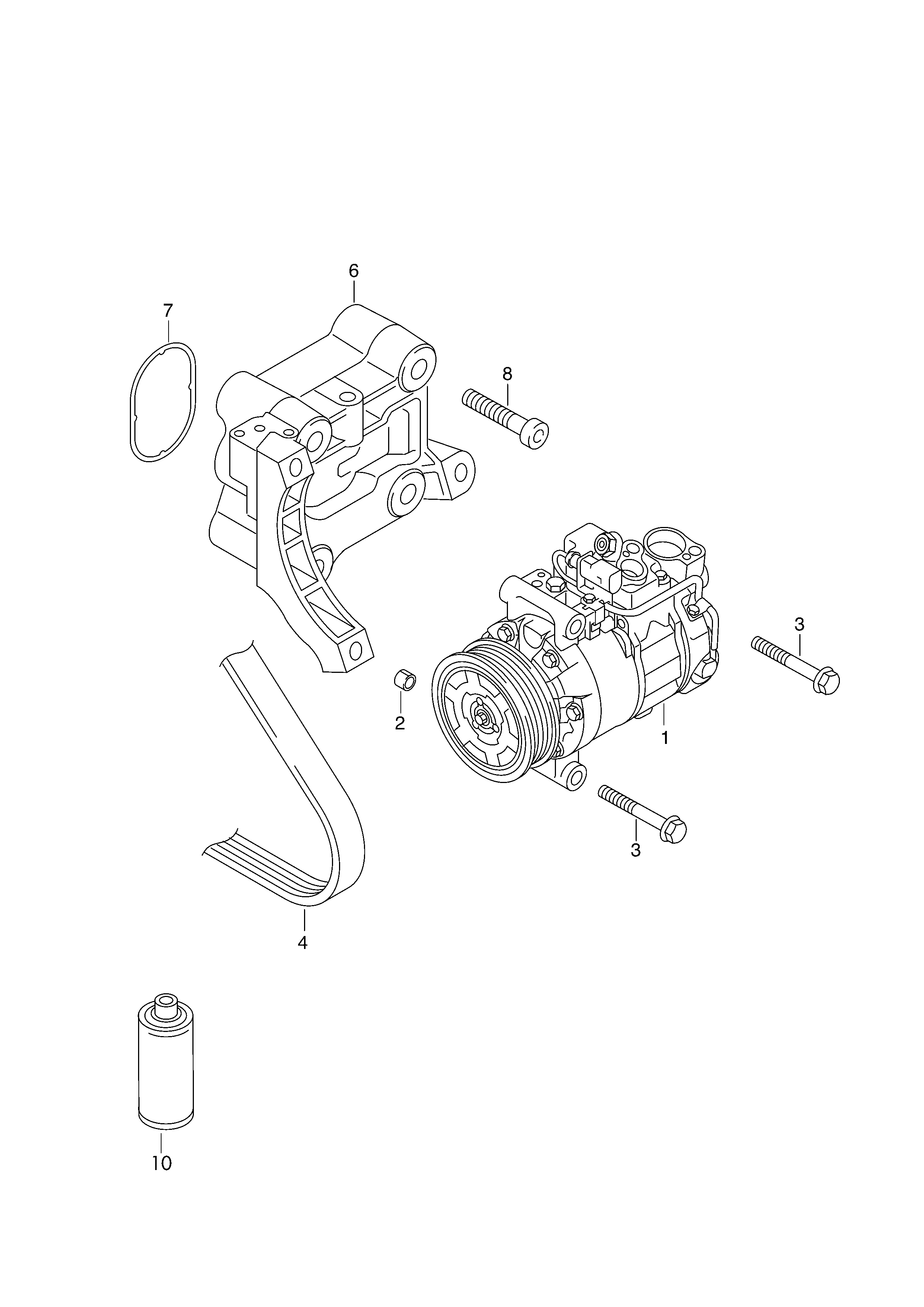 6
7
8
3
2
1
3
4
10