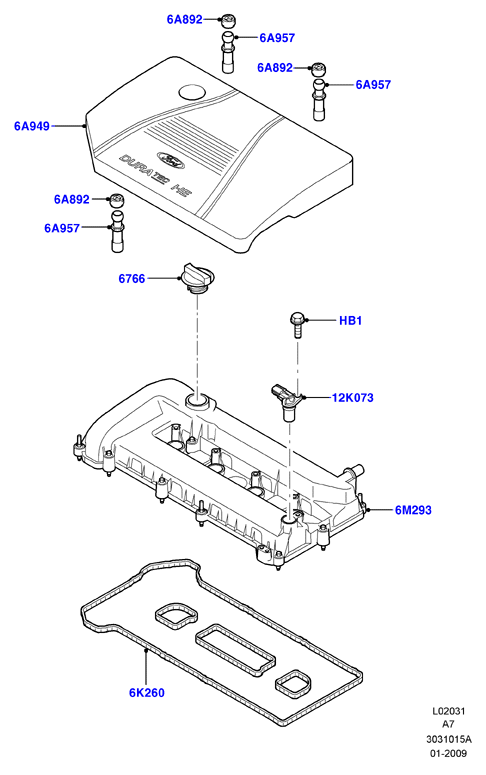 6A892
6A957
6A892
6A957
6A949
DURATEC HE
Ford
6A892
6A957
6766
HB1
12K073
6M293
6K260

L02031
A7
3031015A
01-2009